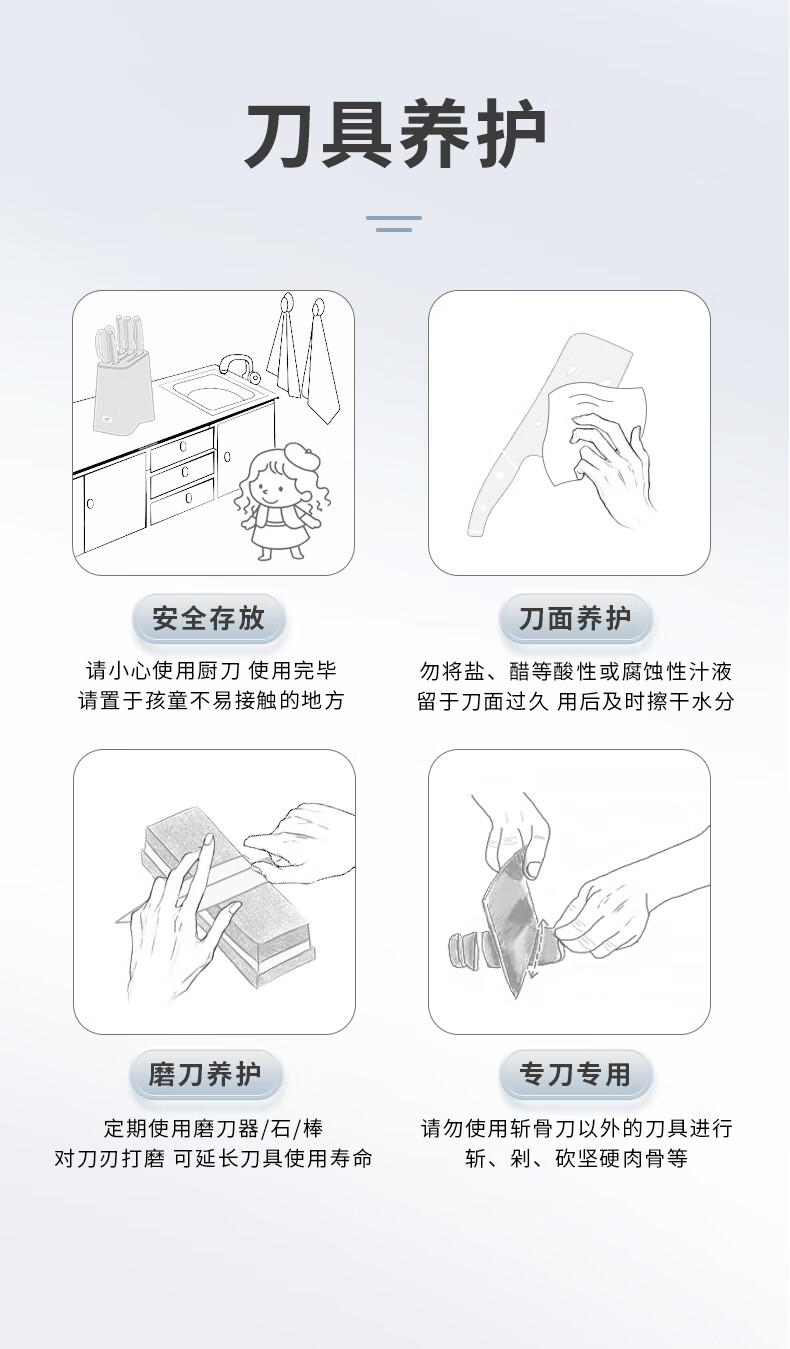 刀具养护

安全存放

请小心使用厨刀 使用完毕
请置于孩童不易接触的地方

刀面养护

勿将盐、醋等酸性或腐蚀性汁液
留于刀面过久 用后及时擦干水分

磨刀养护

定期使用磨刀器/石/棒
对刀刃打磨 可延长刀具使用寿命

专刀专用

请勿使用斩骨刀以外的刀具进行
斩、剁、砍坚硬肉骨等