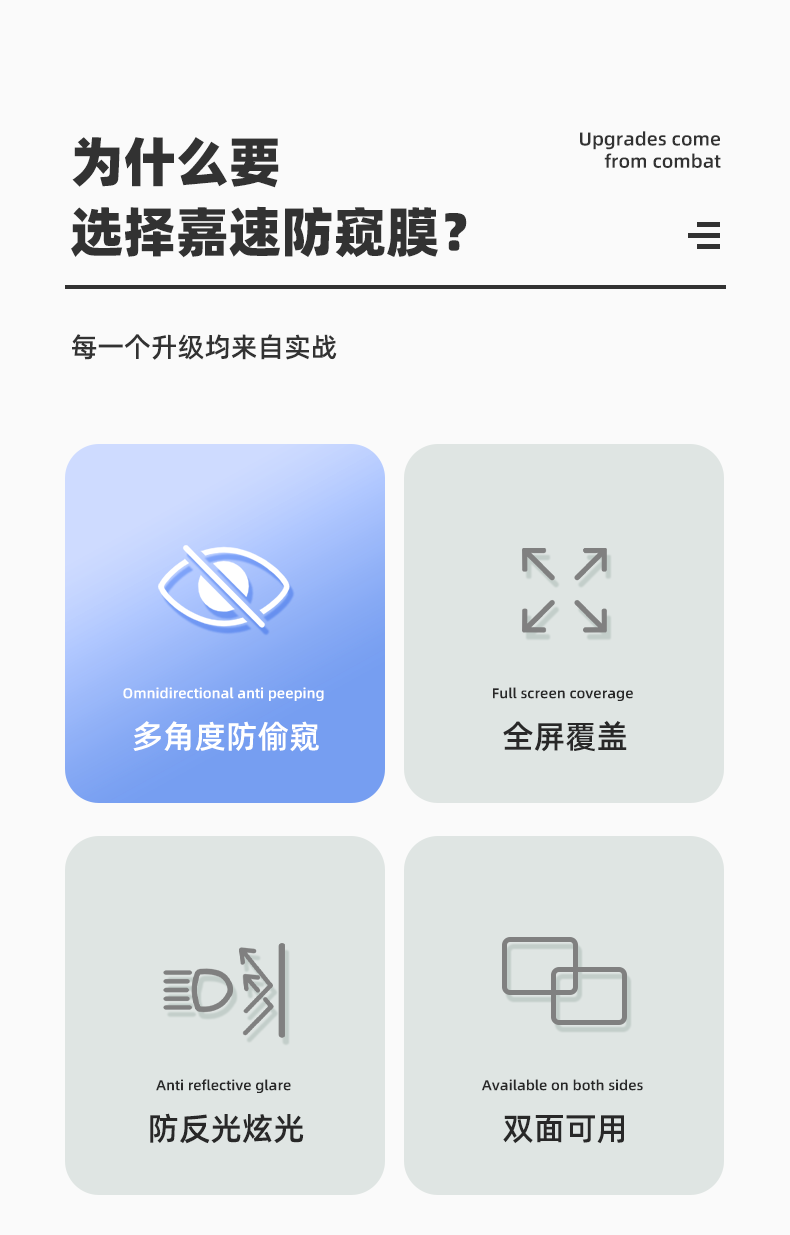 为什么要
选择嘉速防窥膜？

Upgrades come
from combat

每一个升级均来自实战

Omnidirectional anti peeping
多角度防偷窥

Full screen coverage
全屏覆盖

Anti reflective glare
防反光炫光

Available on both sides
双面可用