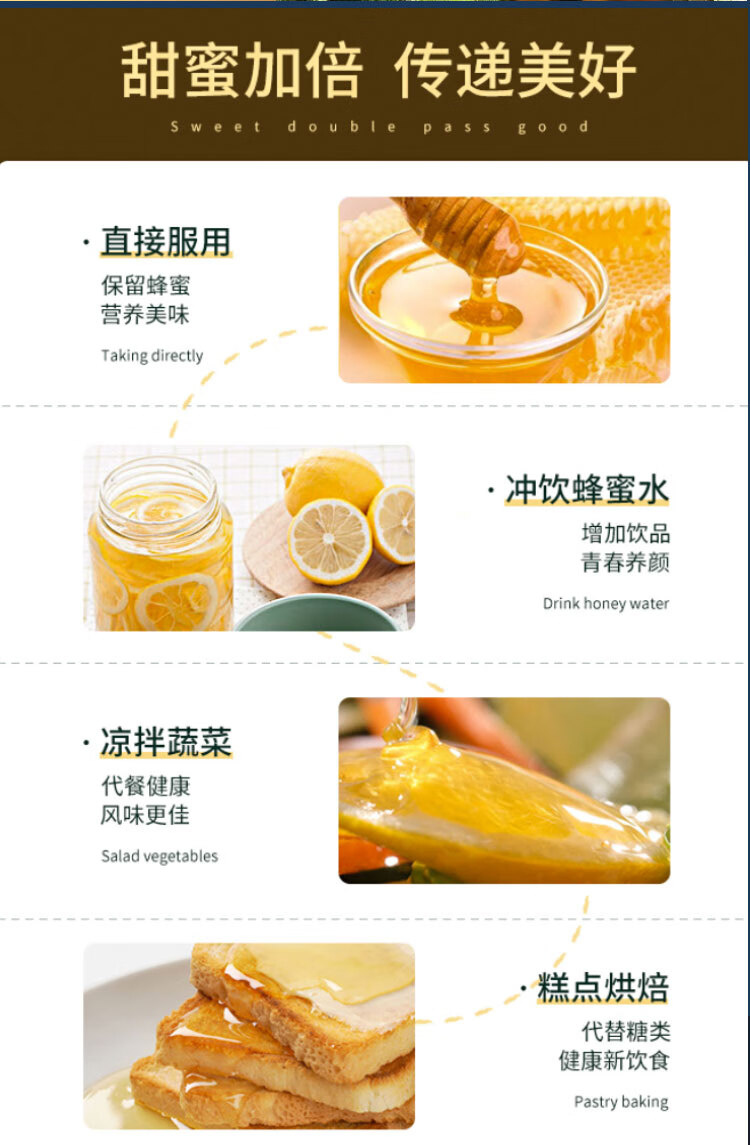 甜蜜加倍 传递美好

Sweet double pass good

· 直接服用

保留蜂蜜
营养美味

Taking directly

· 冲饮蜂蜜水

增加饮品
青春养颜

Drink honey water

· 凉拌蔬菜

代餐健康
风味更佳

Salad vegetables

· 糕点烘焙

代替糖类
健康新饮食

Pastry baking