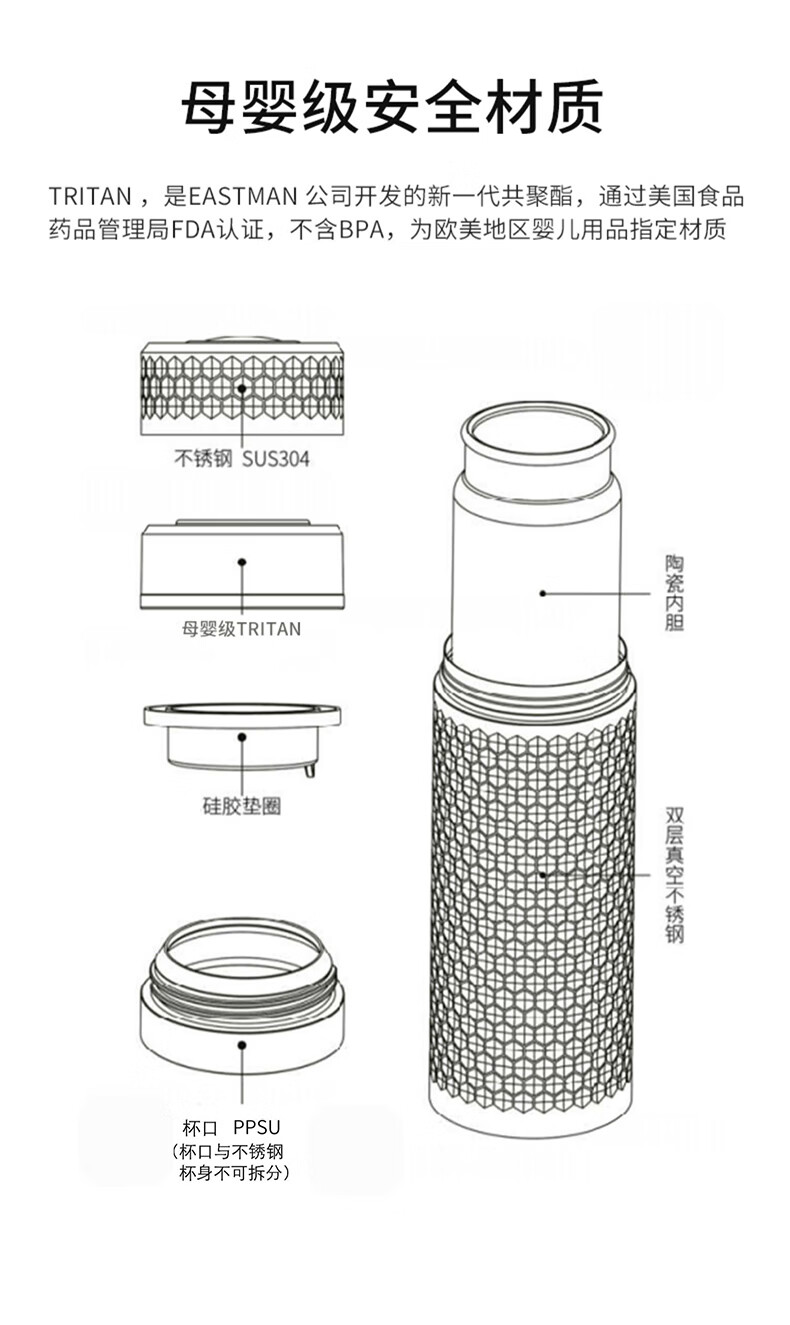 母婴级安全材质

TRITAN ，是EASTMAN 公司开发的新一代共聚酯，通过美国食品药品管理局FDA认证，不含BPA，为欧美地区婴儿用品指定材质

不锈钢 SUS304

母婴级TRITAN

硅胶垫圈

杯口 PPSU
（杯口与不锈钢杯身不可拆分）

陶瓷内胆

双层真空不锈钢