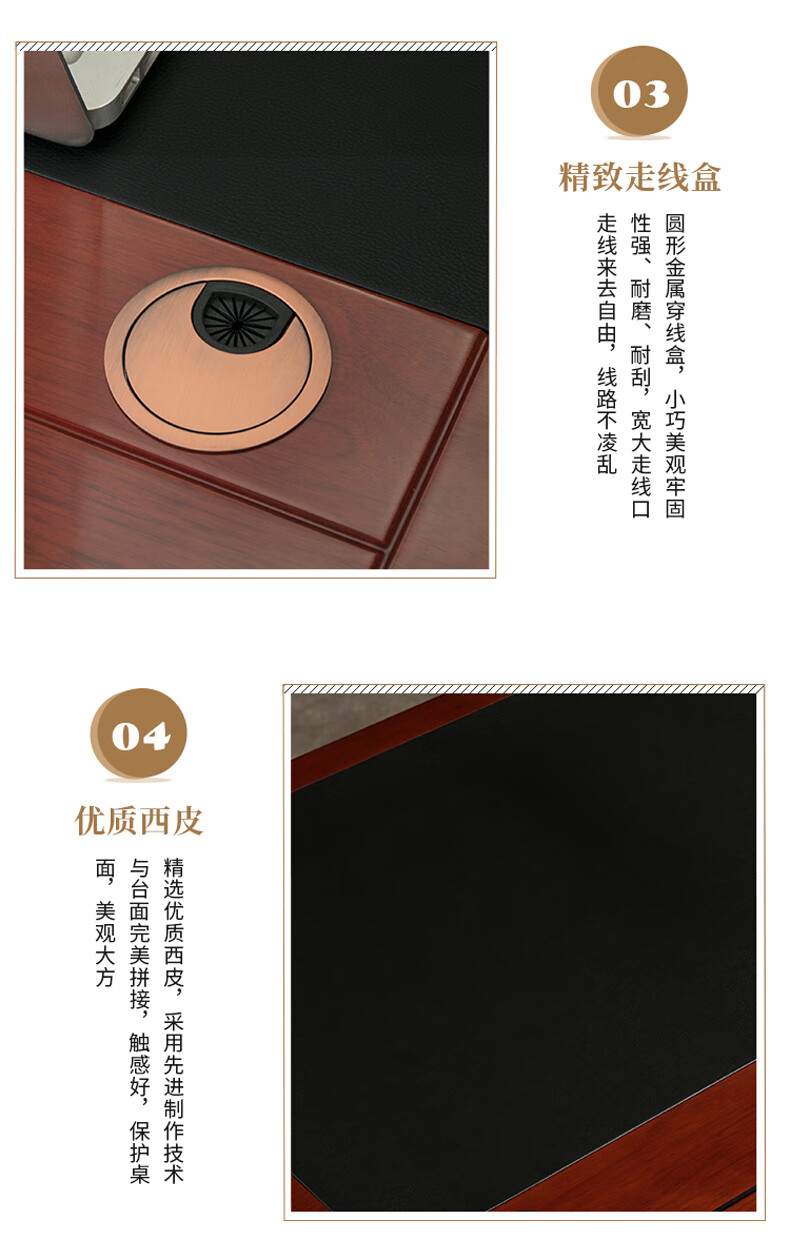 03

精致走线盒

圆形金属穿线盒，小巧美观牢固性强、耐磨、耐刮，宽大走线口走线来去自由，线路不凌乱

04

优质西皮

精选优质西皮，采用先进制作技术与台面完美拼接，触感好，保护桌面，美观大方