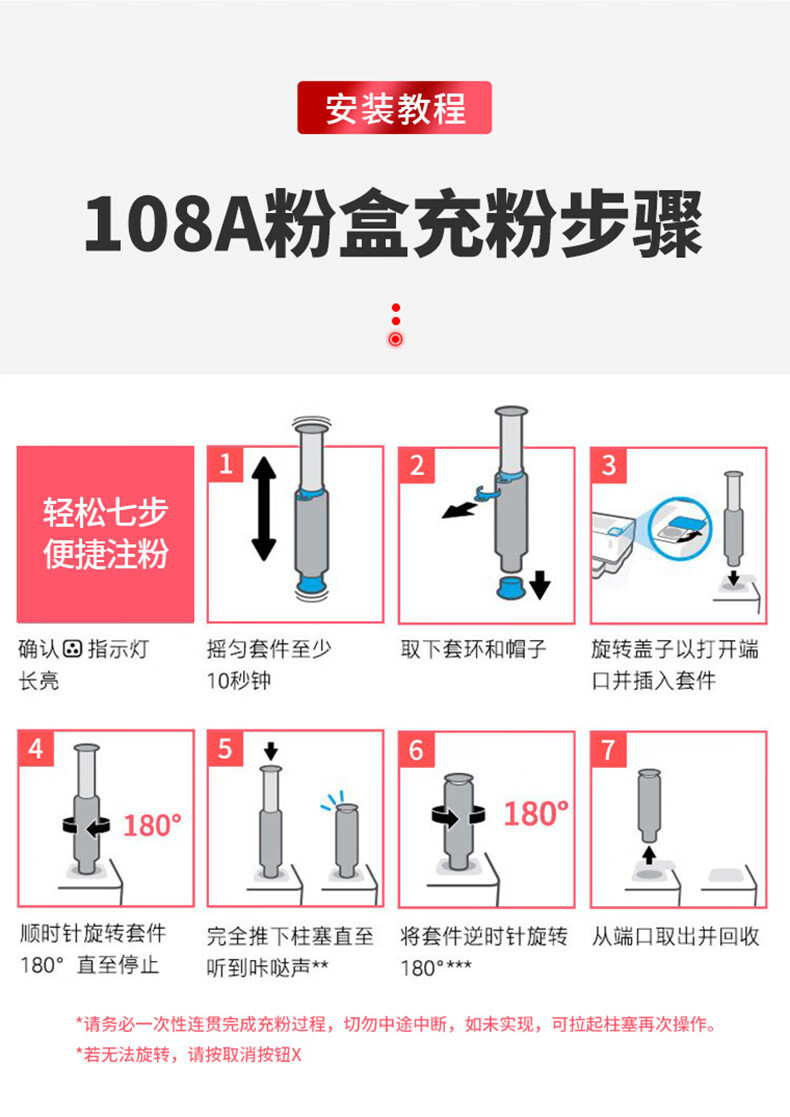 安装教程

108A粉盒充粉步骤

轻松七步
便捷注粉

确认 指示灯长亮

1
摇匀套件至少10秒钟

2
取下套环和帽子

3
旋转盖子以打开端口并插入套件

4
180°
顺时针旋转套件180° 直至停止

5
完全推下柱塞直至听到咔哒声**

6
180°
将套件逆时针旋转180°***

7
从端口取出并回收

*请务必一次性连贯完成充粉过程，切勿中途中断，如未实现，可拉起柱塞再次操作。
*若无法旋转，请按取消按钮X