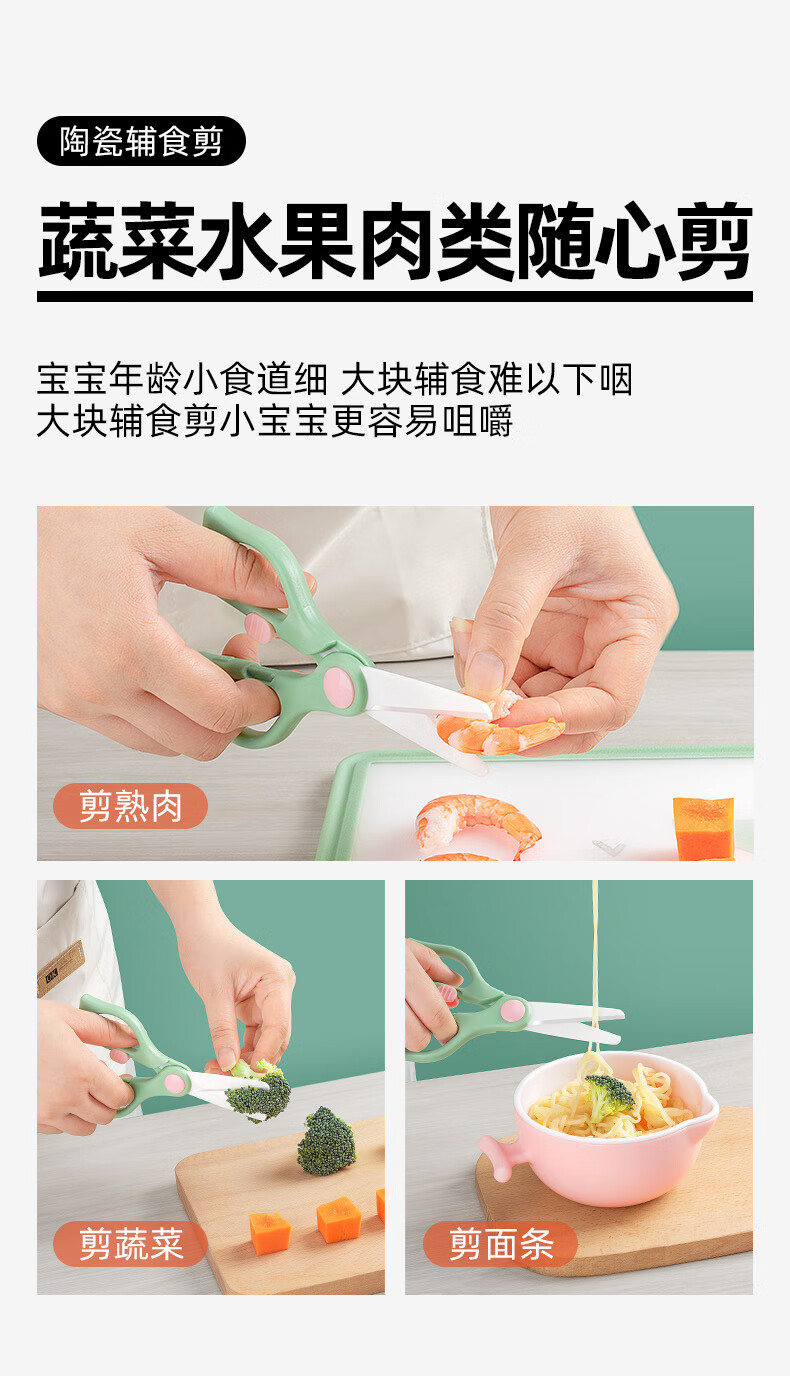 陶瓷辅食剪

蔬菜水果肉类随心剪

宝宝年龄小食道细 大块辅食难以下咽
大块辅食剪小宝宝更容易咀嚼

剪熟肉

剪蔬菜

剪面条