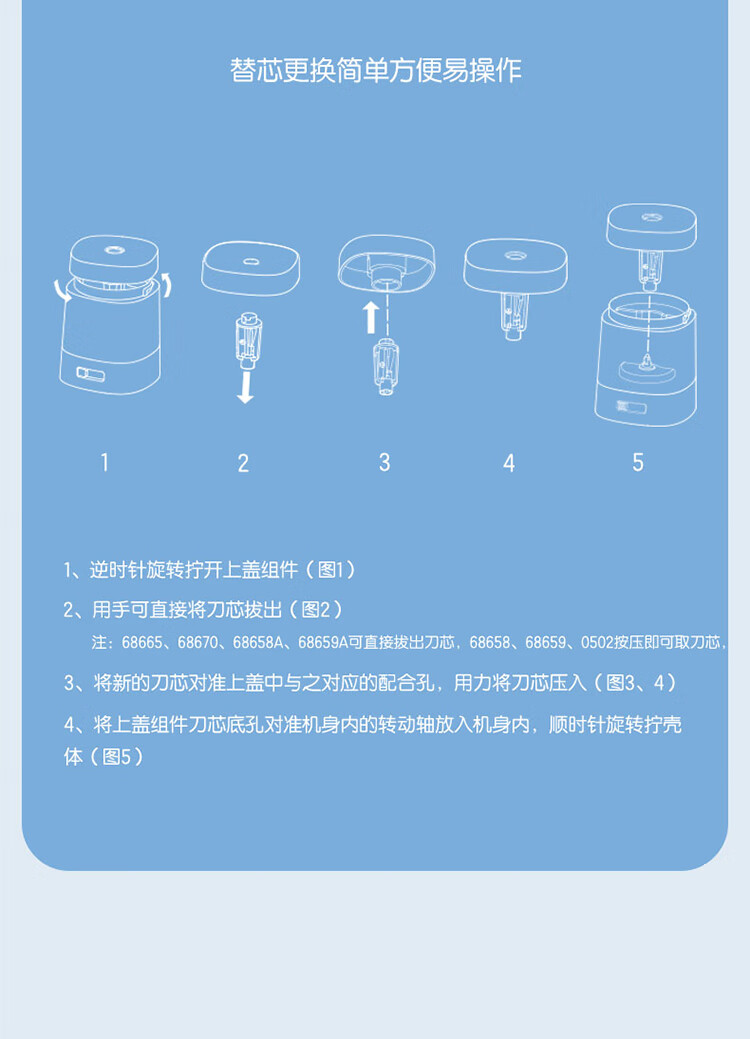 替芯更换简单方便易操作

1

2

3

4

5

1、逆时针旋转拧开上盖组件（图1）

2、用手可直接将刀芯拔出（图2）

注：68665、68670、68658A、68659A可直接拔出刀芯，68658、68659、0502按压即可取刀芯，

3、将新的刀芯对准上盖中与之对应的配合孔，用力将刀芯压入（图3、4）

4、将上盖组件刀芯底孔对准机身内的转动轴放入机身内，顺时针旋转拧壳体（图5）