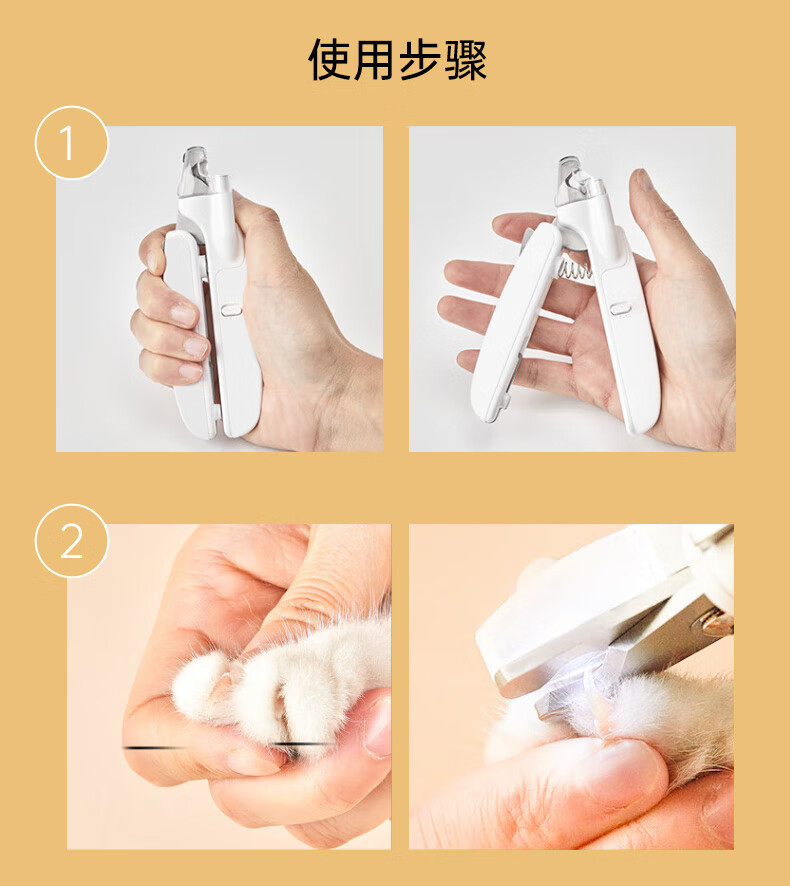 使用步骤

1

2