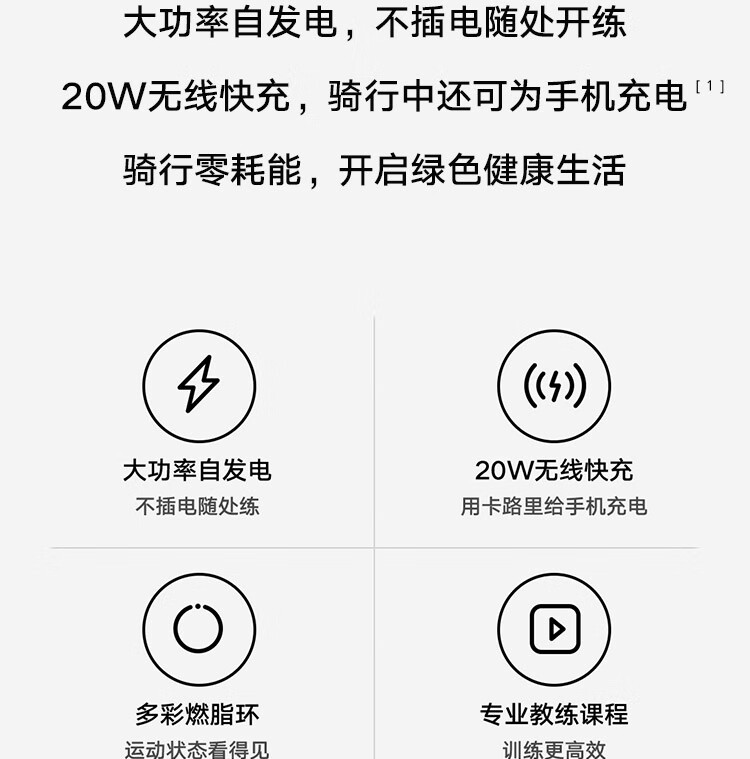 大功率自发电，不插电随处开练

20W无线快充，骑行中还可为手机充电$^{[1]}$

骑行零耗能，开启绿色健康生活

大功率自发电
不插电随处练

20W无线快充
用卡路里给手机充电

多彩燃脂环
运动状态看得见

专业教练课程
训练更高效