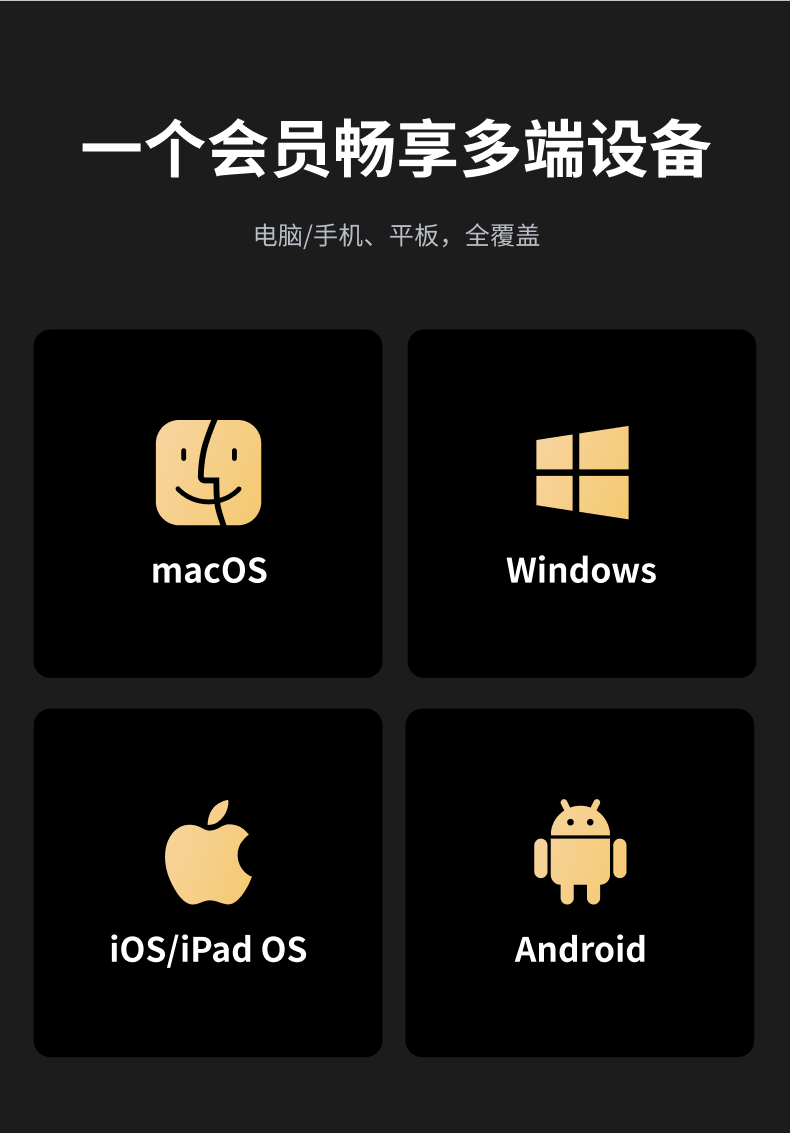 一个会员畅享多端设备

电脑/手机、平板，全覆盖

macOS

Windows

iOS/iPad OS

Android