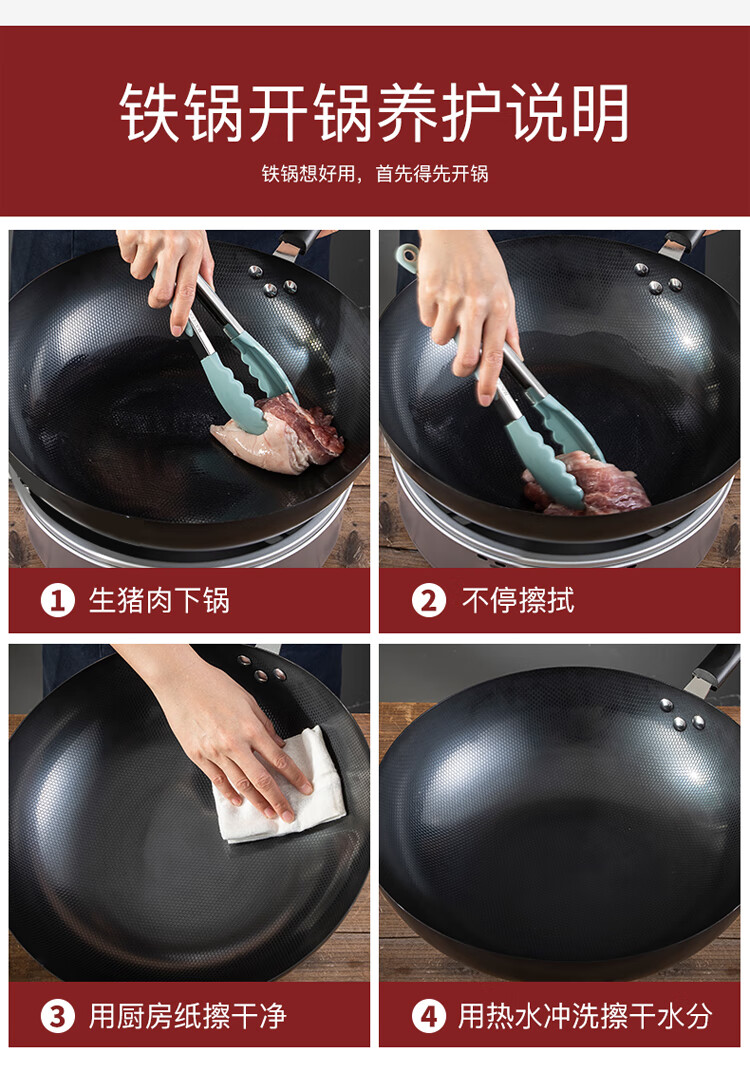 铁锅开锅养护说明

铁锅想好用，首先得先开锅

1 生猪肉下锅

2 不停擦拭

3 用厨房纸擦干净

4 用热水冲洗擦干水分