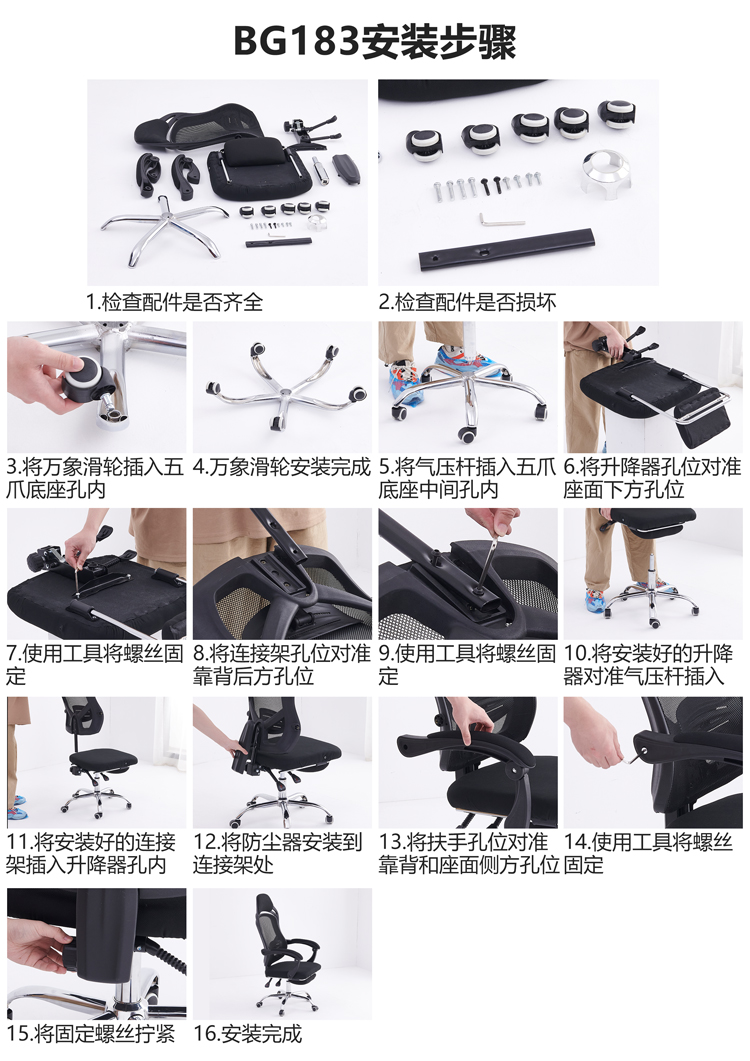 BG183安装步骤

1.检查配件是否齐全

2.检查配件是否损坏

3.将万象滑轮插入五爪底座孔内

4.万象滑轮安装完成

5.将气压杆插入五爪底座中间孔内

6.将升降器孔位对准座面下方孔位

7.使用工具将螺丝固定

8.将连接架孔位对准靠背后方孔位

9.使用工具将螺丝固定

10.将安装好的升降器对准气压杆插入

11.将安装好的连接架插入升降器孔内

12.将防尘器安装到连接架处

13.将扶手孔位对准靠背和座面侧方孔位

14.使用工具将螺丝固定

15.将固定螺丝拧紧

16.安装完成