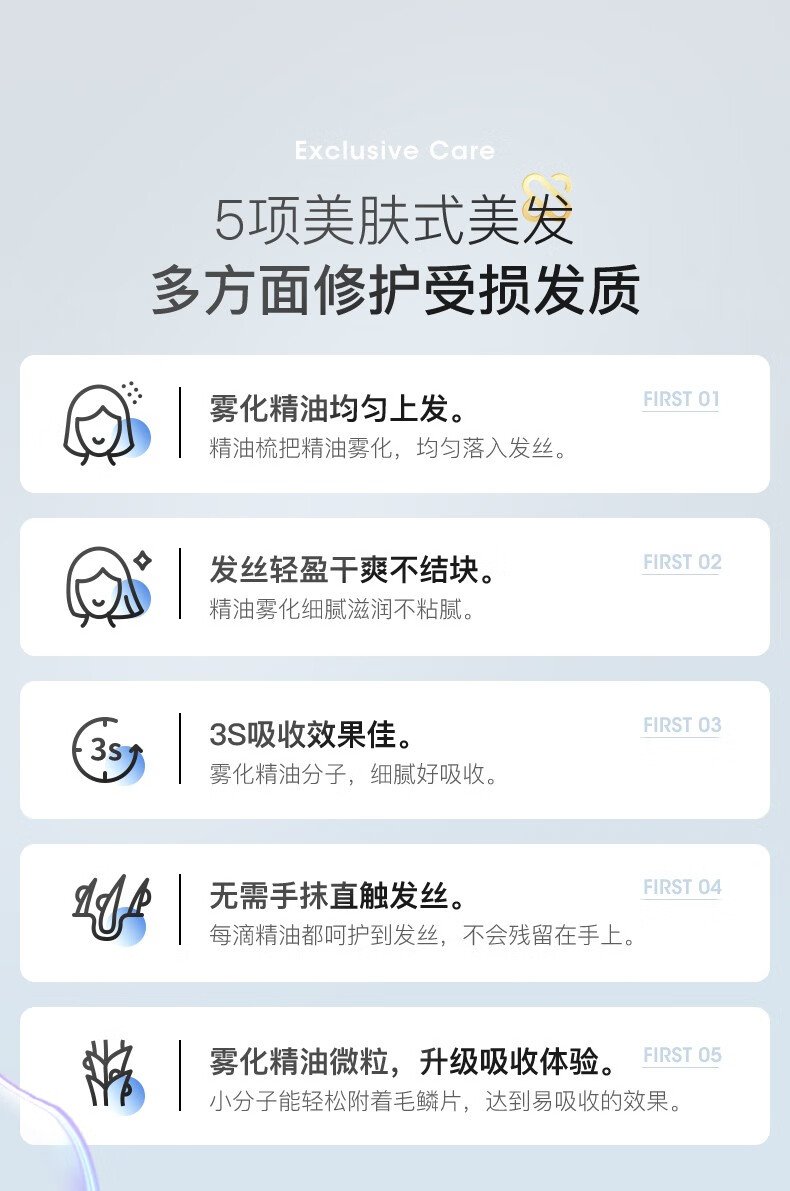 Exclusive Care

5项美肤式美发
多方面修护受损发质

雾化精油均匀上发。
精油梳把精油雾化，均匀落入发丝。
FIRST 01

发丝轻盈干爽不结块。
精油雾化细腻滋润不粘腻。
FIRST 02

3s

3S吸收效果佳。
雾化精油分子，细腻好吸收。
FIRST 03

无需手抹直触发丝。
每滴精油都呵护到发丝，不会残留在手上。
FIRST 04

雾化精油微粒，升级吸收体验。
小分子能轻松附着毛鳞片，达到易吸收的效果。
FIRST 05