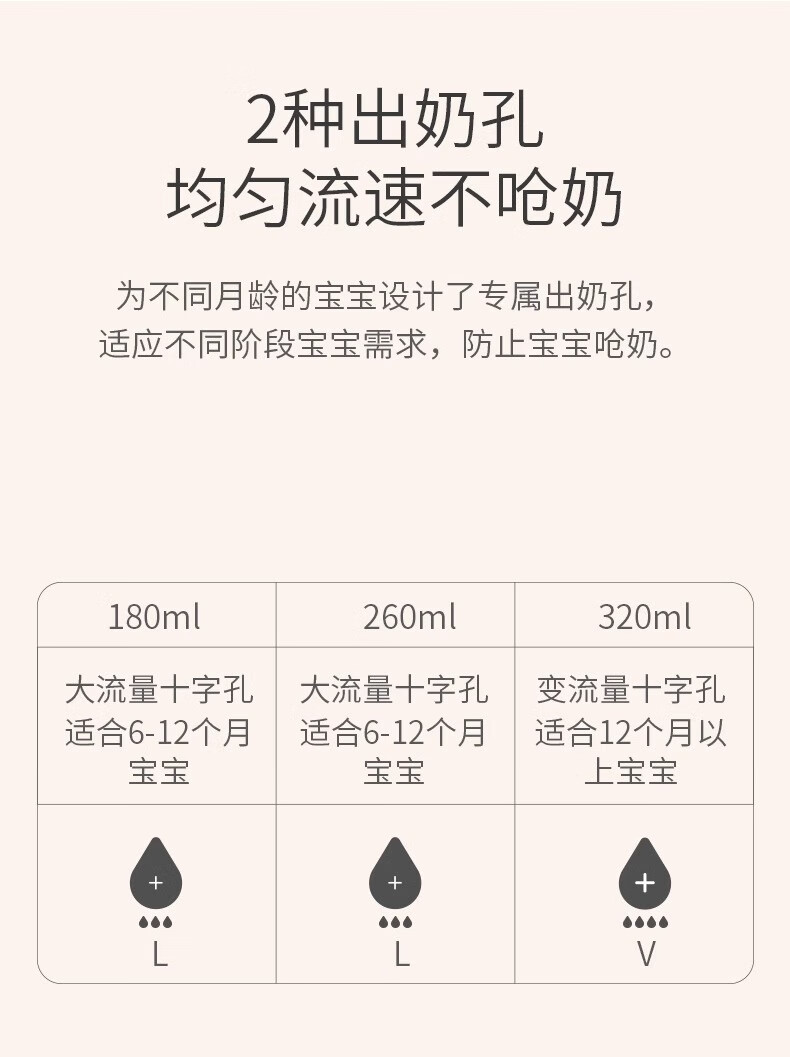 2种出奶孔
均匀流速不呛奶

为不同月龄的宝宝设计了专属出奶孔，
适应不同阶段宝宝需求，防止宝宝呛奶。

| 180ml | 260ml | 320ml |
|---|---|---|
| 大流量十字孔适合6-12个月宝宝 | 大流量十字孔适合6-12个月宝宝 | 变流量十字孔适合12个月以上宝宝 |
| + L | + L | + V |