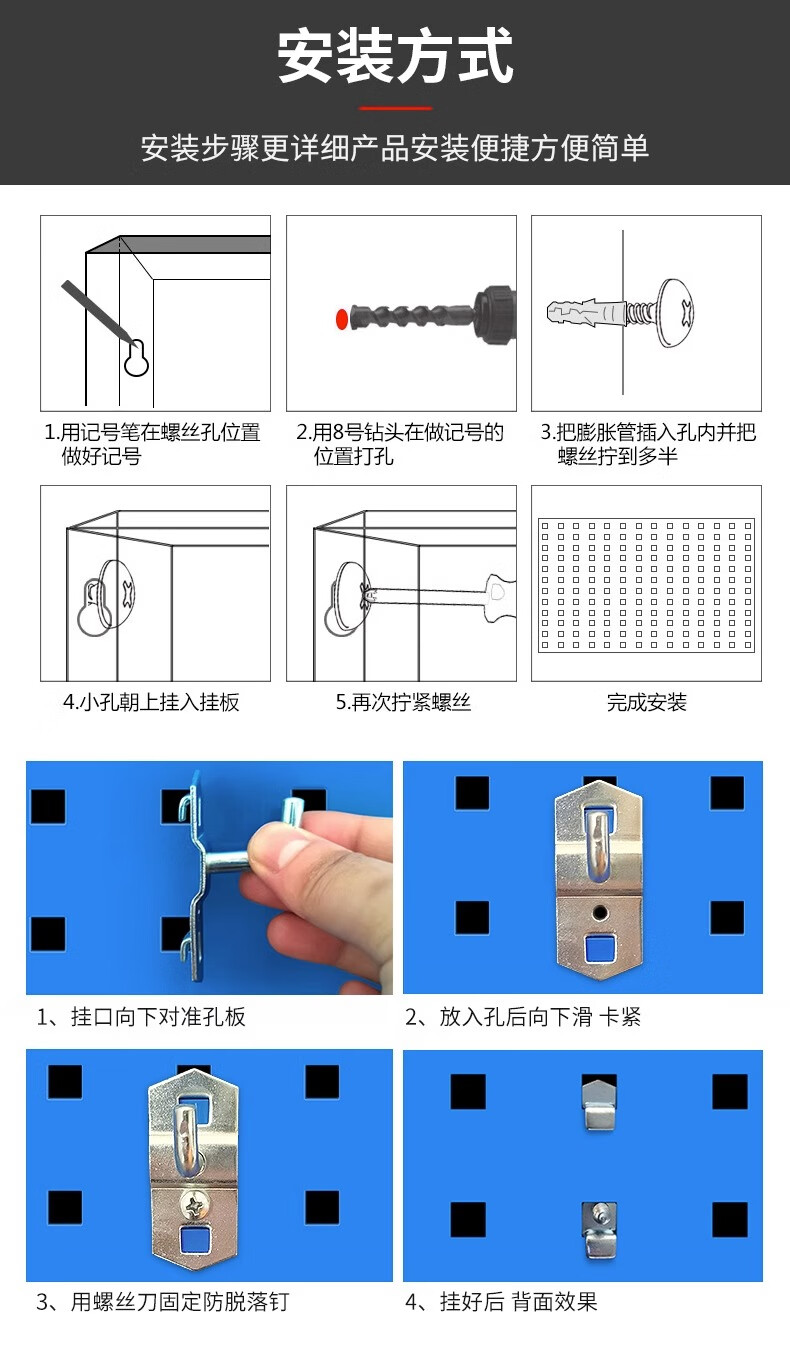 安装方式

安装步骤更详细产品安装便捷方便简单

1.用记号笔在螺丝孔位置做好记号

2.用8号钻头在做记号的位置打孔

3.把膨胀管插入孔内并把螺丝拧到多半

4.小孔朝上挂入挂板

5.再次拧紧螺丝

完成安装

1、挂口向下对准孔板

2、放入孔后向下滑 卡紧

3、用螺丝刀固定防脱落钉

4、挂好后 背面效果