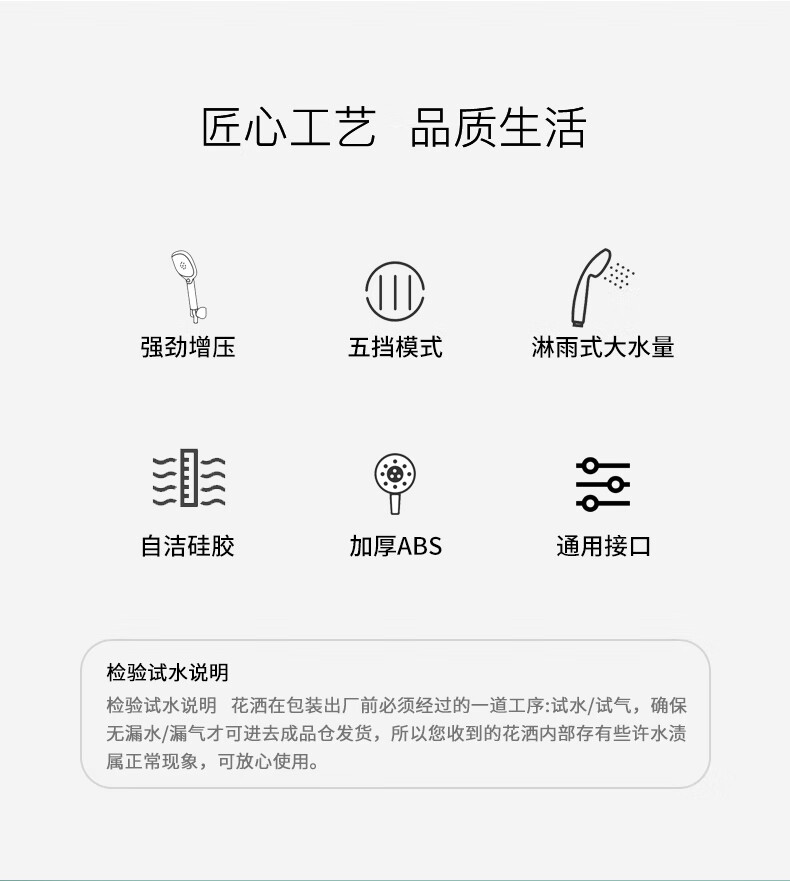 匠心工艺 品质生活

强劲增压

五挡模式

淋雨式大水量

自洁硅胶

加厚ABS

通用接口

检验试水说明

检验试水说明 花洒在包装出厂前必须经过的一道工序:试水/试气，确保无漏水/漏气才可进去成品仓发货，所以您收到的花洒内部存有些许水渍属正常现象，可放心使用。