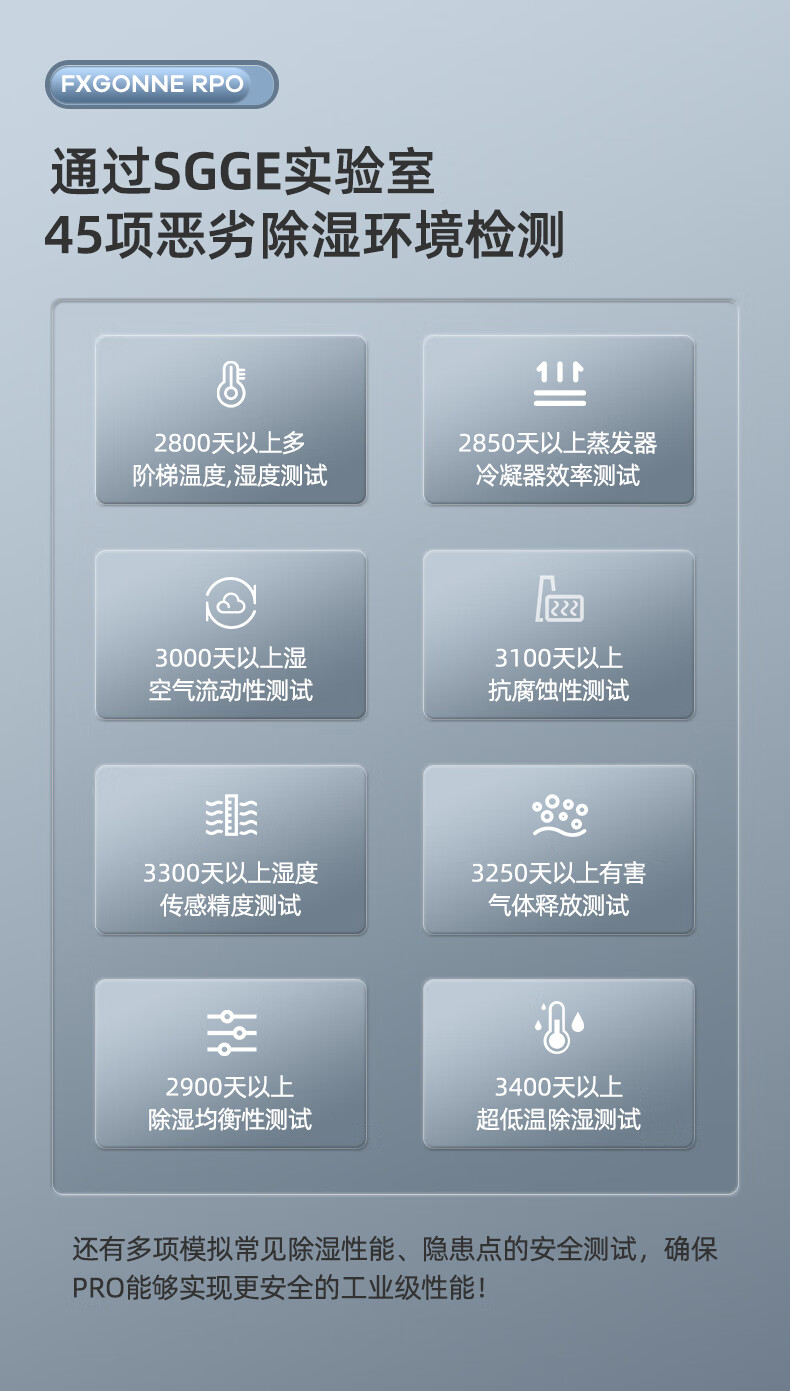 FXGONNE RPO

通过SGGE实验室
45项恶劣除湿环境检测

2800天以上多
阶梯温度,湿度测试

2850天以上蒸发器
冷凝器效率测试

3000天以上湿
空气流动性测试

3100天以上
抗腐蚀性测试

3300天以上湿度
传感精度测试

3250天以上有害
气体释放测试

2900天以上
除湿均衡性测试

3400天以上
超低温除湿测试

还有多项模拟常见除湿性能、隐患点的安全测试，确保PRO能够实现更安全的工业级性能！