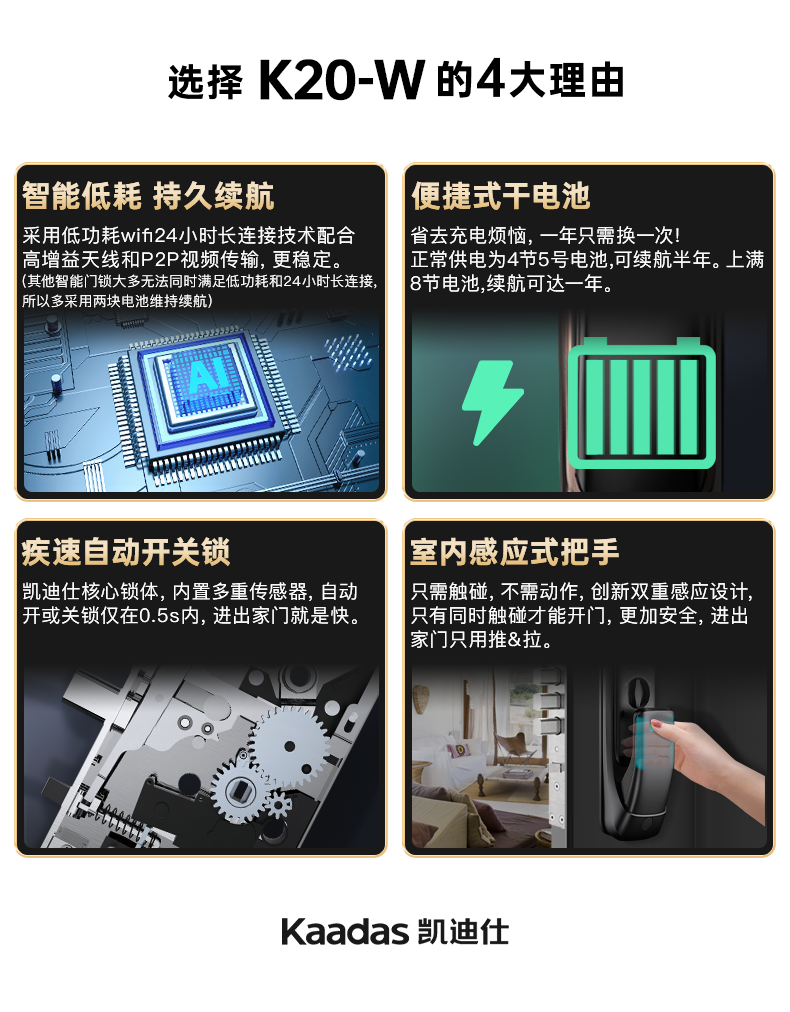 选择 K20-W 的4大理由

智能低耗 持久续航

采用低功耗wifi24小时长连接技术配合高增益天线和P2P视频传输，更稳定。
(其他智能门锁大多无法同时满足低功耗和24小时长连接，所以多采用两块电池维持续航)

AI

便捷式干电池

省去充电烦恼，一年只需换一次！
正常供电为4节5号电池,可续航半年。上满8节电池,续航可达一年。

疾速自动开关锁

凯迪仕核心锁体，内置多重传感器，自动开或关锁仅在0.5s内，进出家门就是快。

室内感应式把手

只需触碰，不需动作，创新双重感应设计，只有同时触碰才能开门，更加安全，进出家门只用推&拉。

Kaadas 凯迪仕