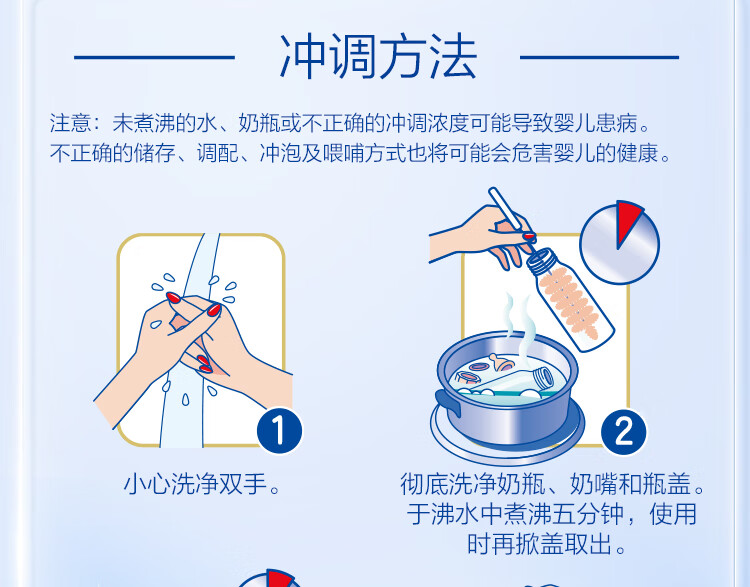 冲调方法

注意：未煮沸的水、奶瓶或不正确的冲调浓度可能导致婴儿患病。不正确的储存、调配、冲泡及喂哺方式也将可能会危害婴儿的健康。

1

小心洗净双手。

2

彻底洗净奶瓶、奶嘴和瓶盖。于沸水中煮沸五分钟，使用时再掀盖取出。