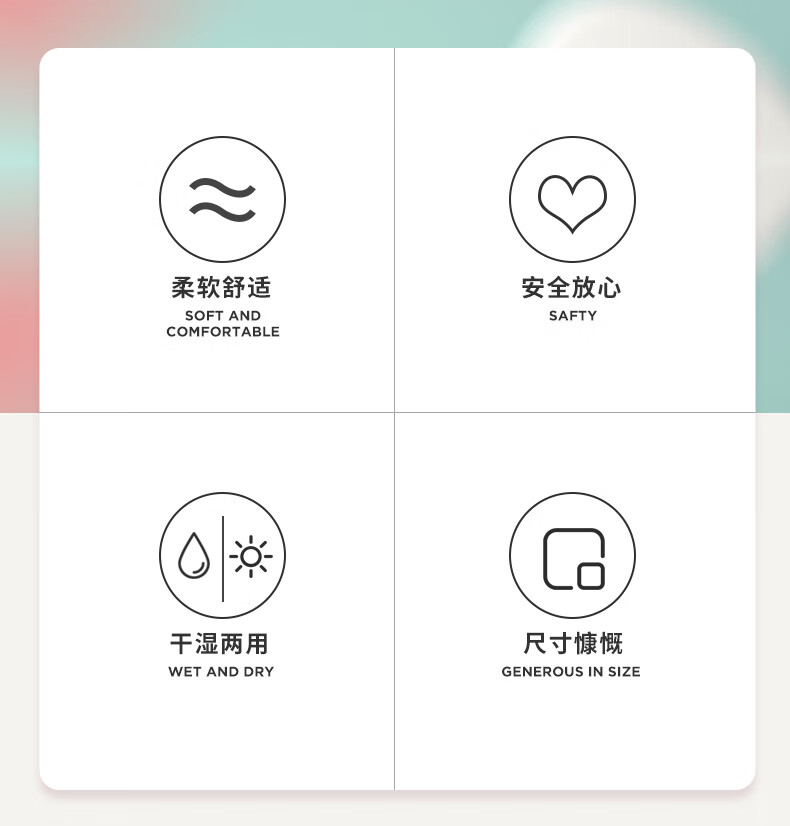 柔软舒适
SOFT AND
COMFORTABLE

安全放心
SAFTY

干湿两用
WET AND DRY

尺寸慷慨
GENEROUS IN SIZE