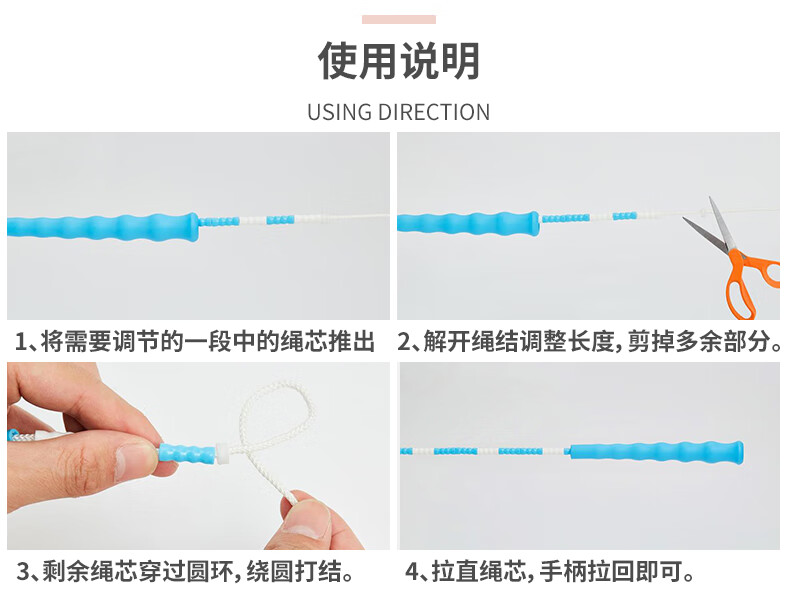 使用说明

USING DIRECTION

1、将需要调节的一段中的绳芯推出

2、解开绳结调整长度,剪掉多余部分。

3、剩余绳芯穿过圆环,绕圆打结。

4、拉直绳芯,手柄拉回即可。