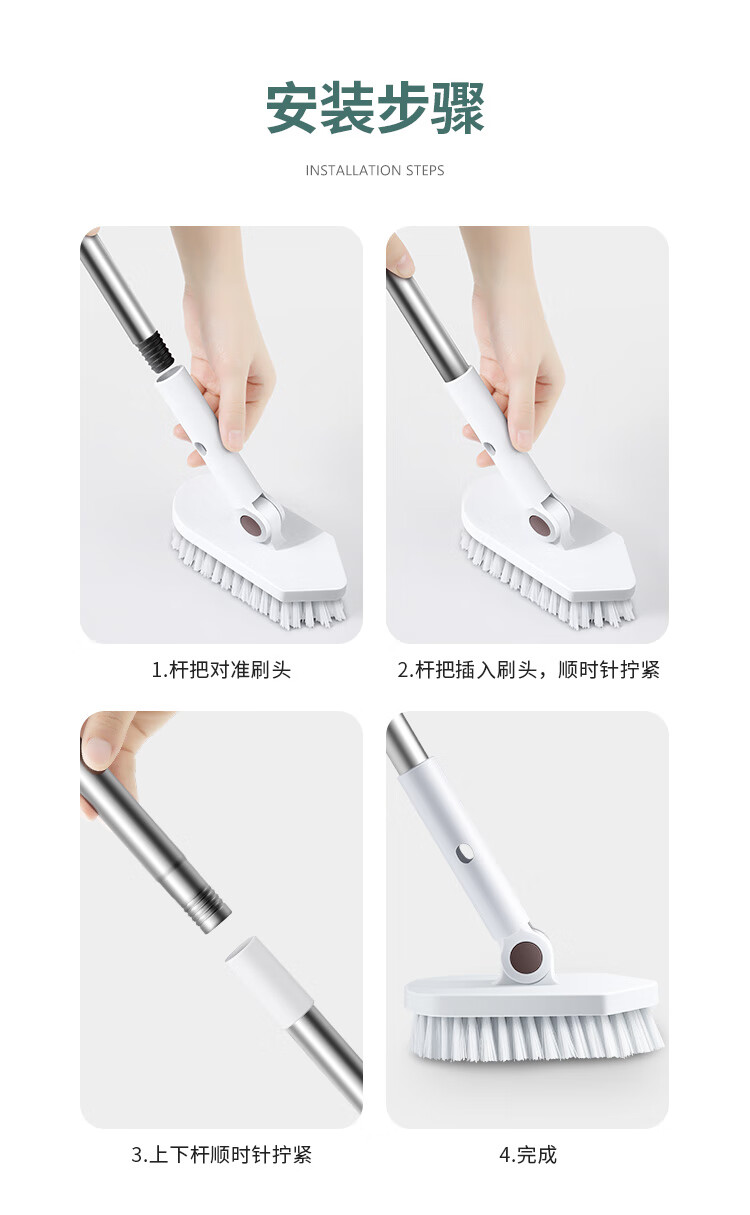 安装步骤

INSTALLATION STEPS

1.杆把对准刷头

2.杆把插入刷头，顺时针拧紧

3.上下杆顺时针拧紧

4.完成