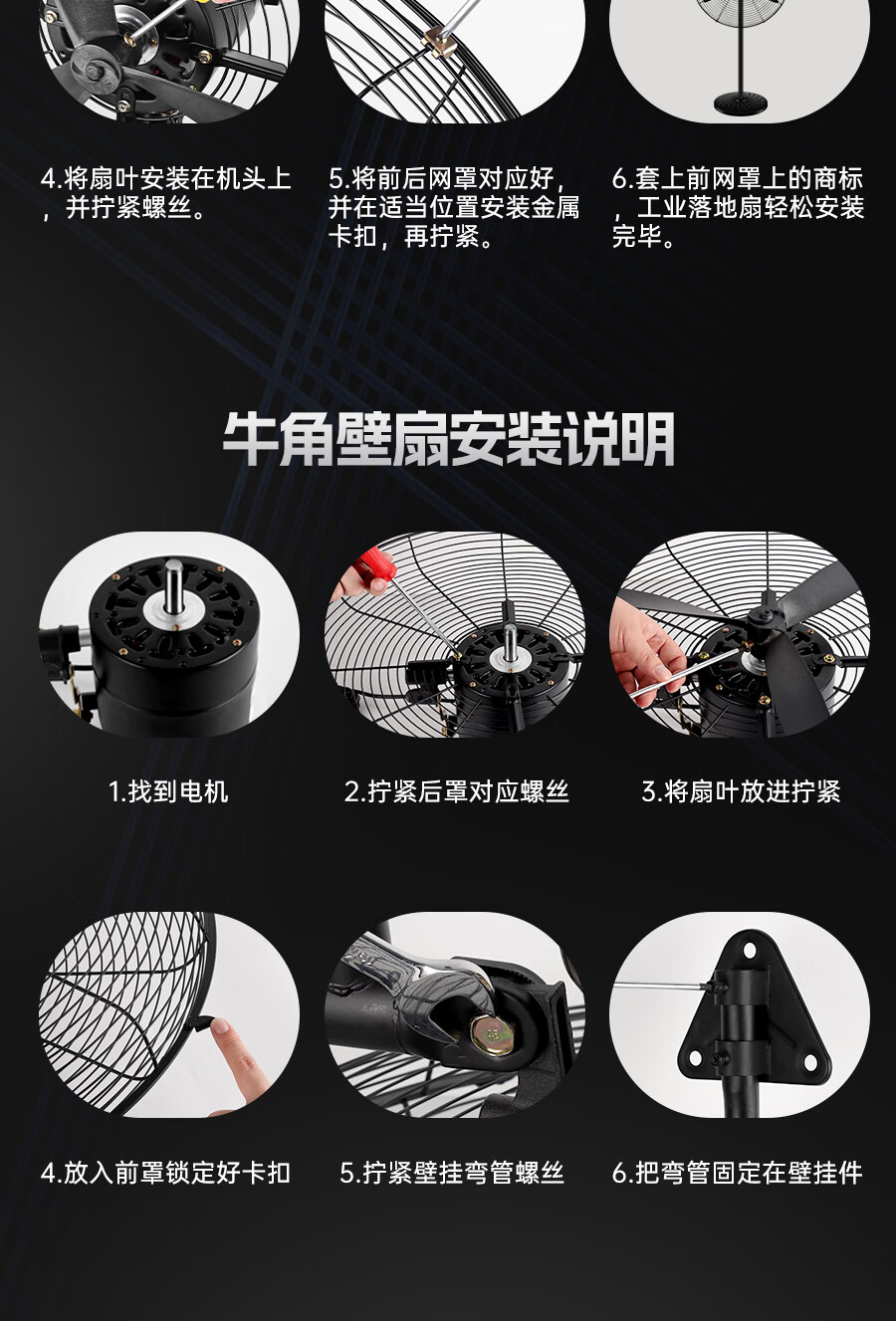 4.将扇叶安装在机头上，并拧紧螺丝。

5.将前后网罩对应好，并在适当位置安装金属卡扣，再拧紧。

6.套上前网罩上的商标，工业落地扇轻松安装完毕。

牛角壁扇安装说明

1.找到电机

2.拧紧后罩对应螺丝

3.将扇叶放进拧紧

4.放入前罩锁定好卡扣

5.拧紧壁挂弯管螺丝

6.把弯管固定在壁挂件