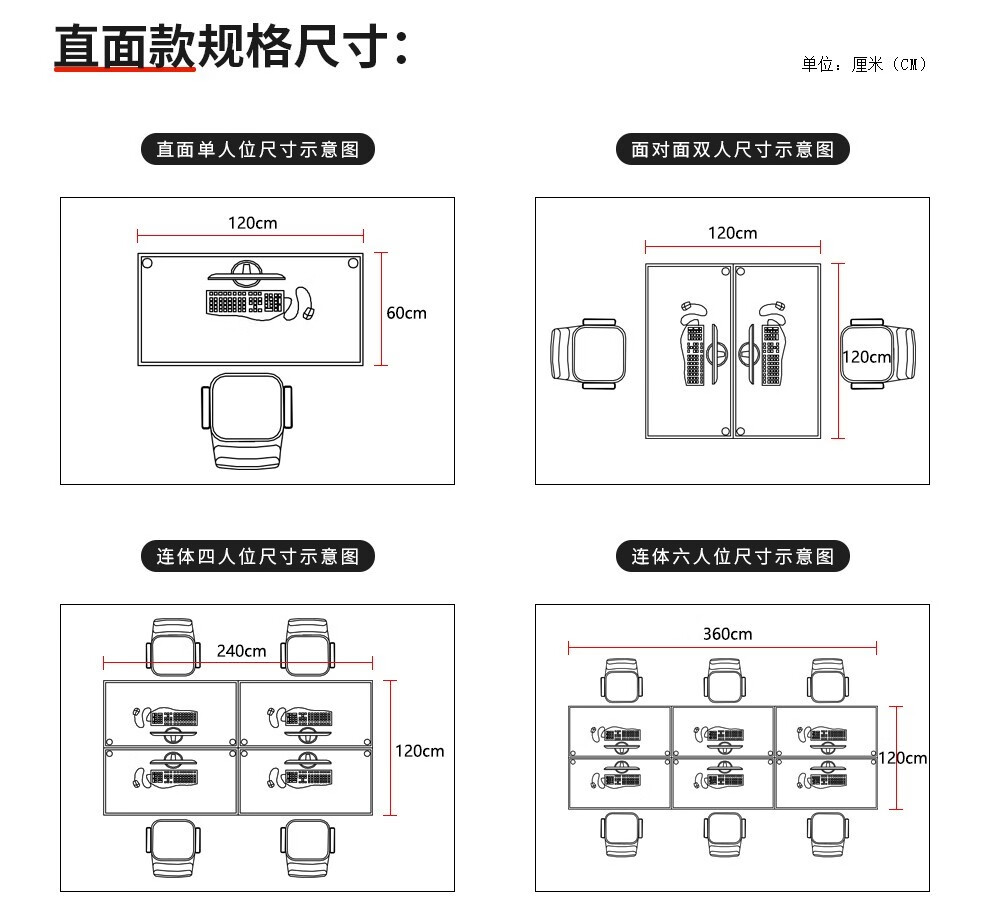 直面款规格尺寸：

单位：厘米（CM）

直面单人位尺寸示意图

120cm

60cm

面对面双人尺寸示意图

120cm

120cm

连体四人位尺寸示意图

240cm

120cm

连体六人位尺寸示意图

360cm

120cm