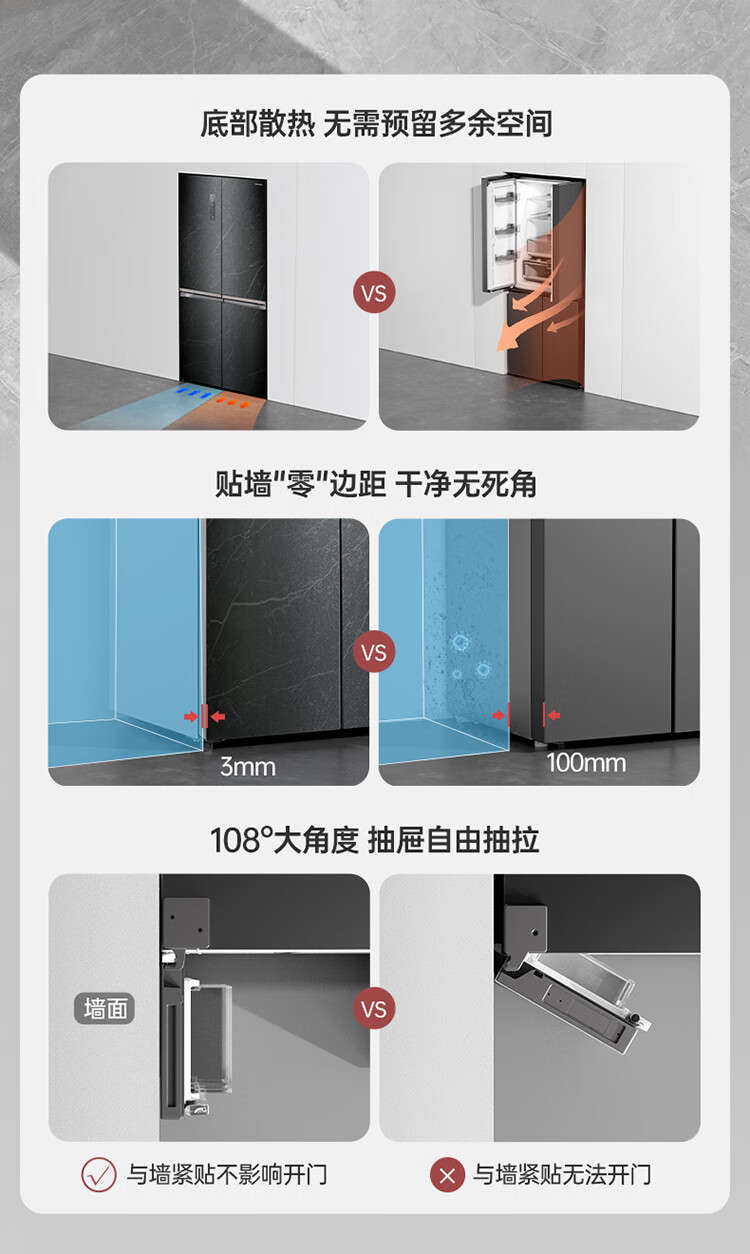 底部散热 无需预留多余空间

VS

贴墙"零"边距 干净无死角

VS

3mm

100mm

108°大角度 抽屉自由抽拉

墙面

VS

与墙紧贴不影响开门

与墙紧贴无法开门