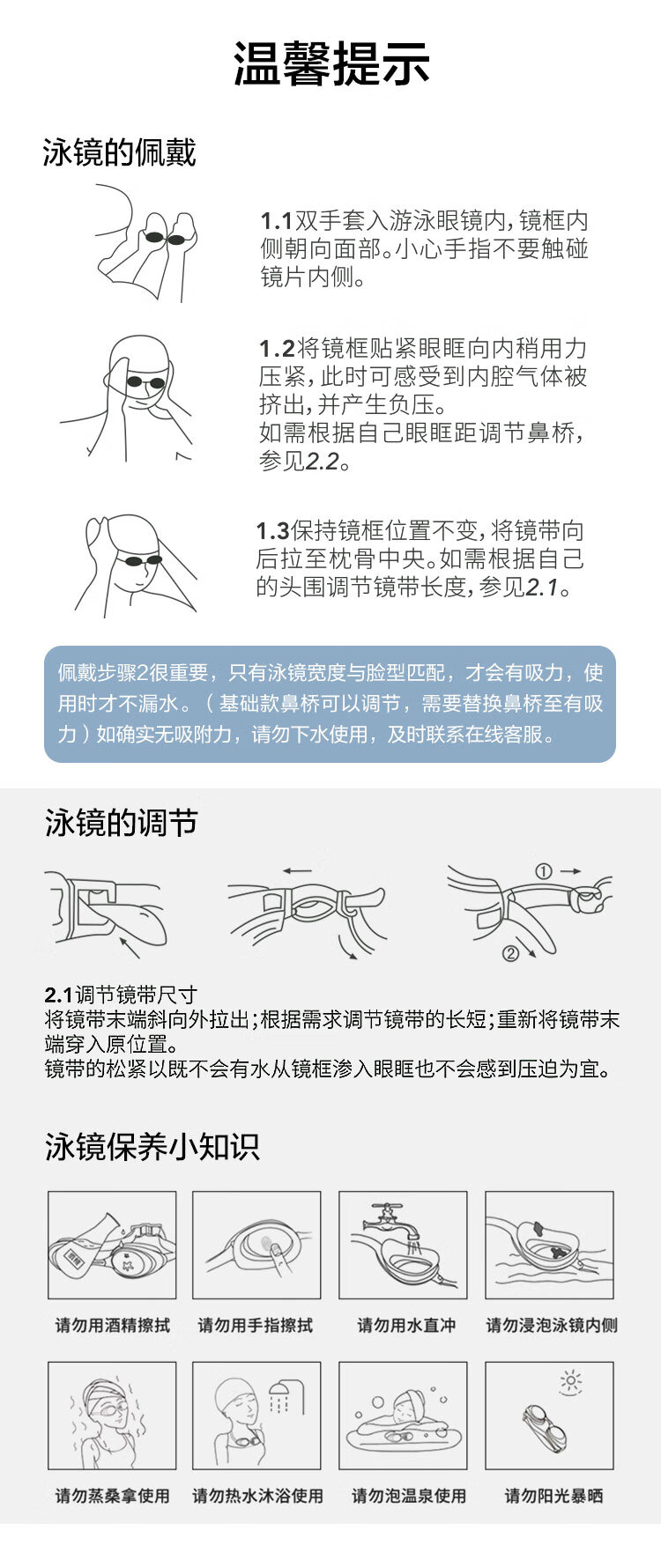 温馨提示

泳镜的佩戴

1.1双手套入游泳眼镜内，镜框内侧朝向面部。小心手指不要触碰镜片内侧。

1.2将镜框贴紧眼眶向内稍用力压紧，此时可感受到内腔气体被挤出，并产生负压。
如需根据自己眼眶距调节鼻桥，参见2.2。

1.3保持镜框位置不变，将镜带向后拉至枕骨中央。如需根据自己的头围调节镜带长度，参见2.1。

佩戴步骤2很重要，只有泳镜宽度与脸型匹配，才会有吸力，使用时才不漏水。（基础款鼻桥可以调节，需要替换鼻桥至有吸力）如确实无吸附力，请勿下水使用，及时联系在线客服。

泳镜的调节

① ②

2.1调节镜带尺寸
将镜带末端斜向外拉出；根据需求调节镜带的长短；重新将镜带末端穿入原位置。
镜带的松紧以既不会有水从镜框渗入眼眶也不会感到压迫为宜。

泳镜保养小知识

请勿用酒精擦拭
请勿用手指擦拭
请勿用水直冲
请勿浸泡泳镜内侧
请勿蒸桑拿使用
请勿热水沐浴使用
请勿泡温泉使用
请勿阳光暴晒