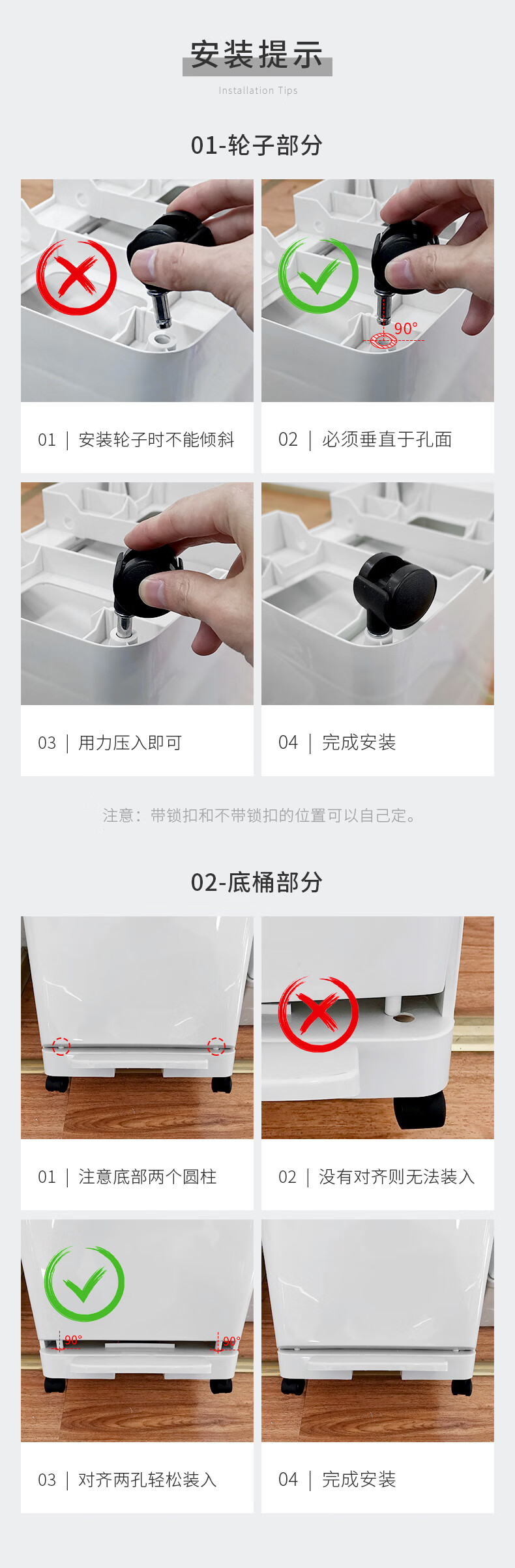 安装提示

Installation Tips

01-轮子部分

90°

01 | 安装轮子时不能倾斜

02 | 必须垂直于孔面

03 | 用力压入即可

04 | 完成安装

注意：带锁扣和不带锁扣的位置可以自己定。

02-底桶部分

01 | 注意底部两个圆柱

02 | 没有对齐则无法装入

90°

90°

03 | 对齐两孔轻松装入

04 | 完成安装