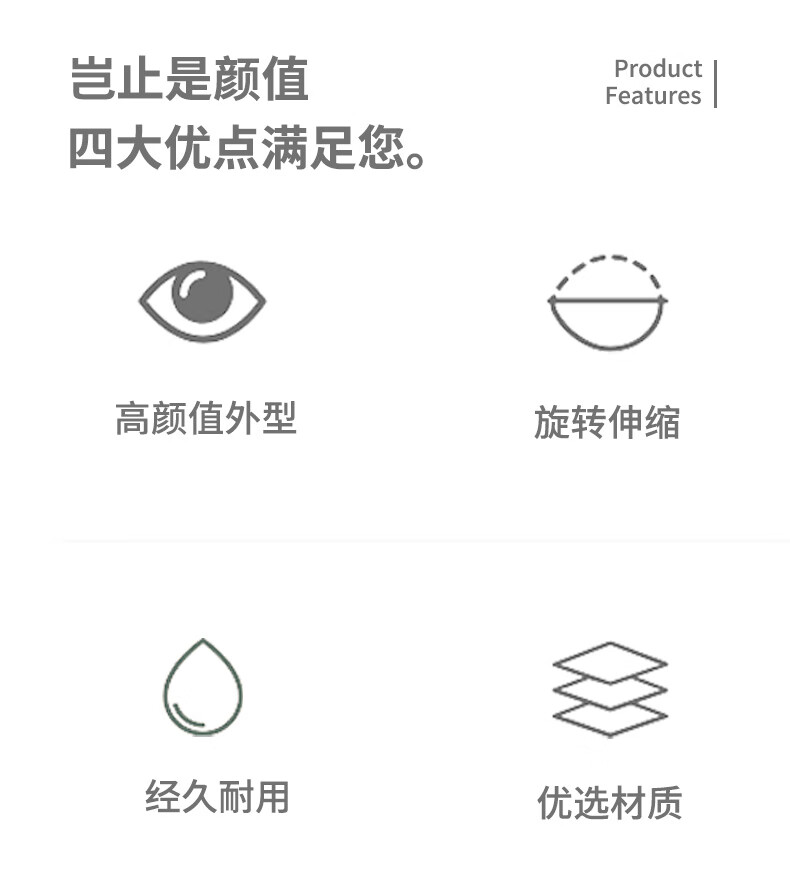 岂止是颜值
四大优点满足您。

Product
Features

高颜值外型

旋转伸缩

经久耐用

优选材质