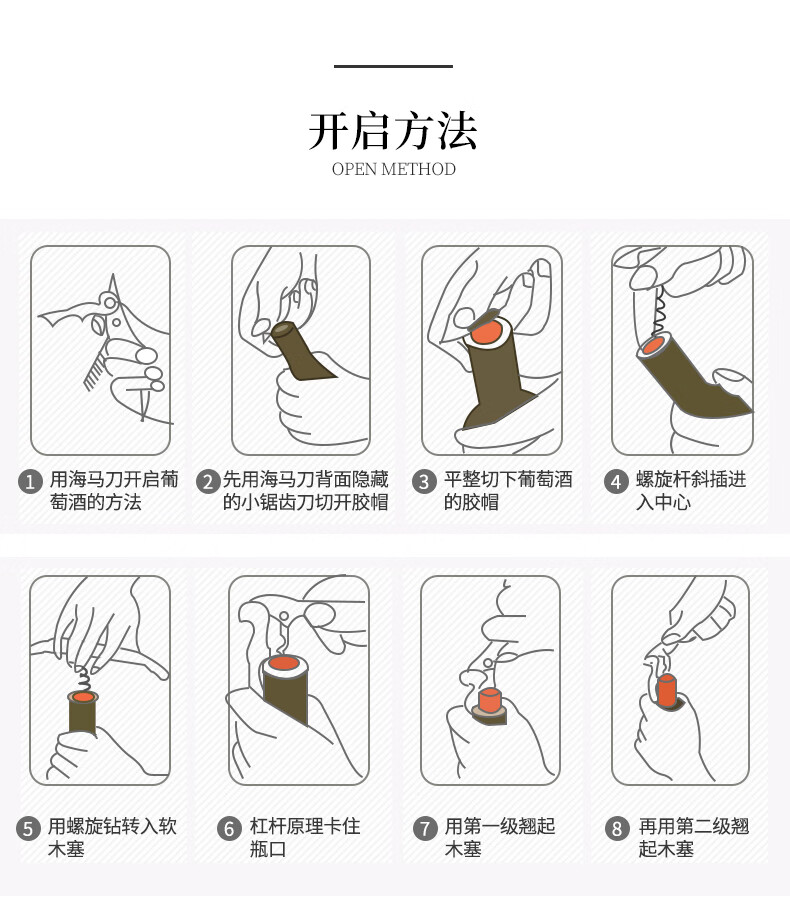 开启方法
OPEN METHOD

1 用海马刀开启葡萄酒的方法

2 先用海马刀背面隐藏的小锯齿刀切开胶帽

3 平整切下葡萄酒的胶帽

4 螺旋杆斜插进入中心

5 用螺旋钻转入软木塞

6 杠杆原理卡住瓶口

7 用第一级翘起木塞

8 再用第二级翘起木塞