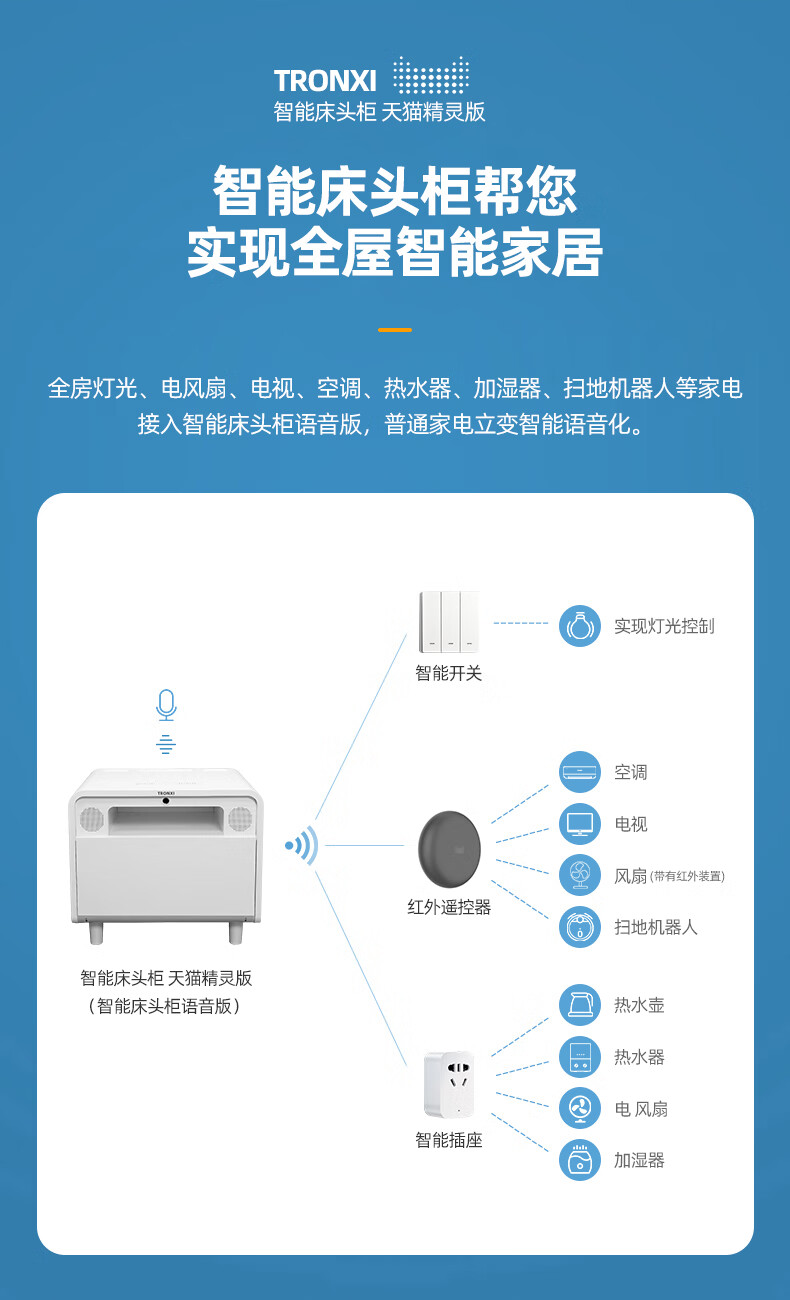 TRONXI
智能床头柜 天猫精灵版

智能床头柜帮您
实现全屋智能家居

全房灯光、电风扇、电视、空调、热水器、加湿器、扫地机器人等家电接入智能床头柜语音版，普通家电立变智能语音化。

TRONXI

智能床头柜 天猫精灵版
（智能床头柜语音版）

智能开关
实现灯光控制

红外遥控器
空调
电视
风扇 (带有红外装置)
扫地机器人

智能插座
热水壶
热水器
电 风扇
加湿器