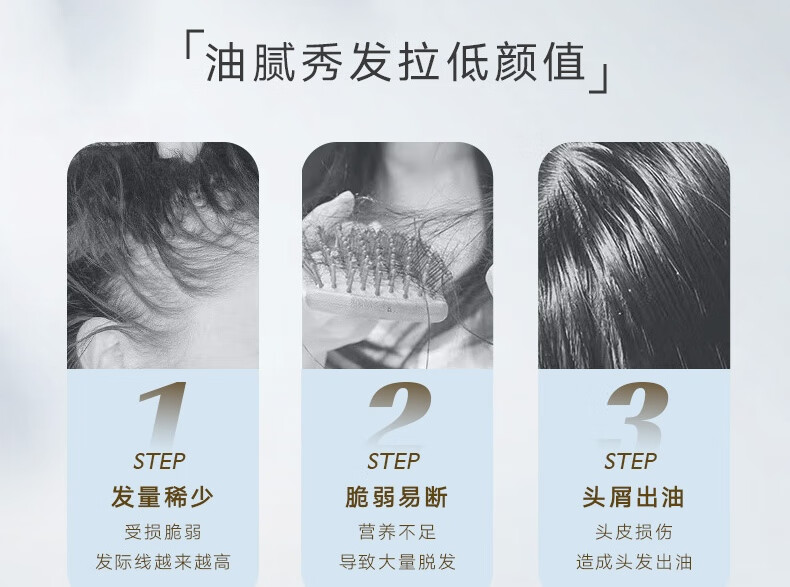 「油腻秀发拉低颜值」

1
STEP
发量稀少
受损脆弱
发际线越来越高

2
STEP
脆弱易断
营养不足
导致大量脱发

3
STEP
头屑出油
头皮损伤
造成头发出油