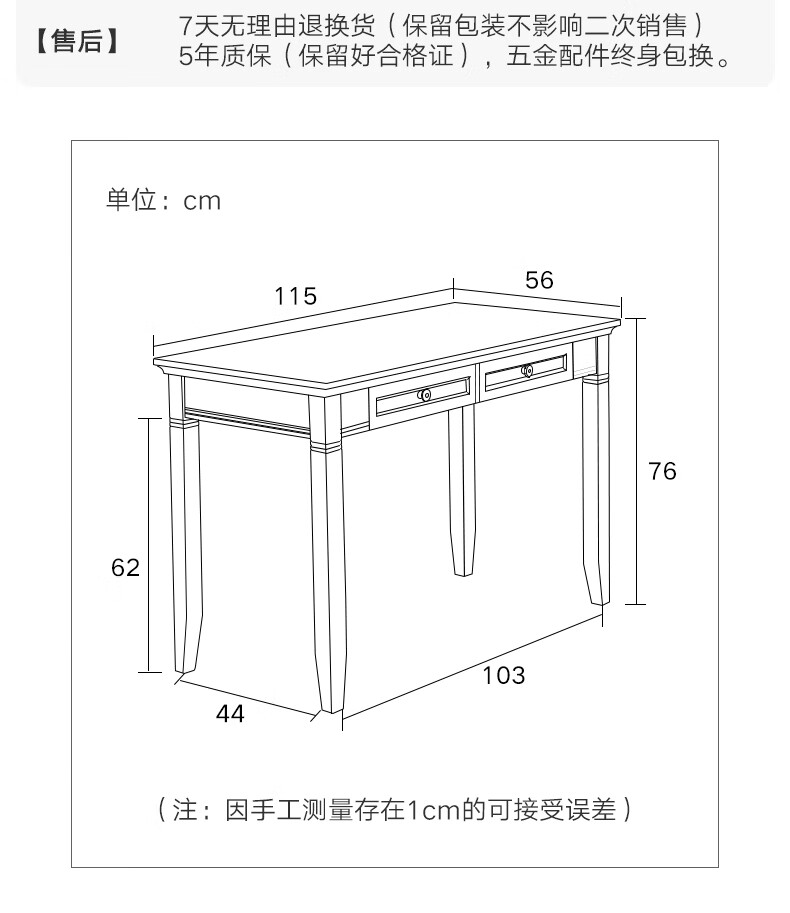 【售后】 7天无理由退换货（保留包装不影响二次销售）
5年质保（保留好合格证），五金配件终身包换。

单位：cm

115

56

76

62

103

44

（注：因手工测量存在1cm的可接受误差）