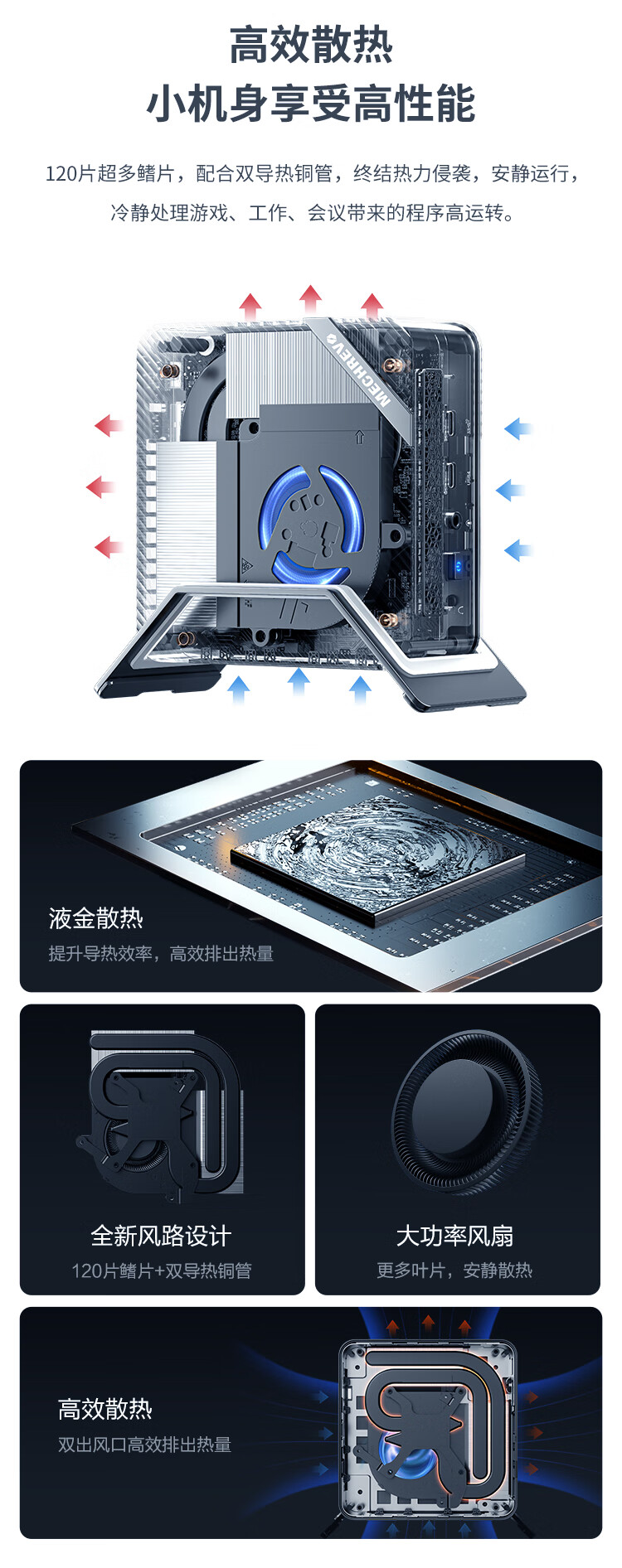 高效散热
小机身享受高性能

120片超多鳍片，配合双导热铜管，终结热力侵袭，安静运行，冷静处理游戏、工作、会议带来的程序高运转。

MECHREVO

液金散热
提升导热效率，高效排出热量

全新风路设计
120片鳍片+双导热铜管

大功率风扇
更多叶片，安静散热

高效散热
双出风口高效排出热量