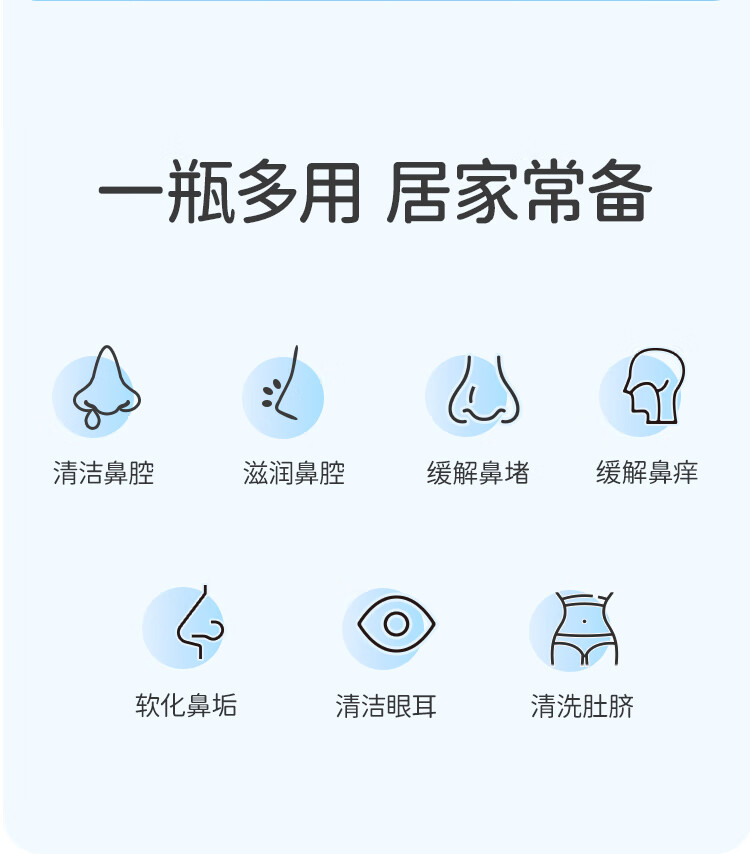 一瓶多用 居家常备

清洁鼻腔 滋润鼻腔 缓解鼻堵 缓解鼻痒

软化鼻垢 清洁眼耳 清洗肚脐