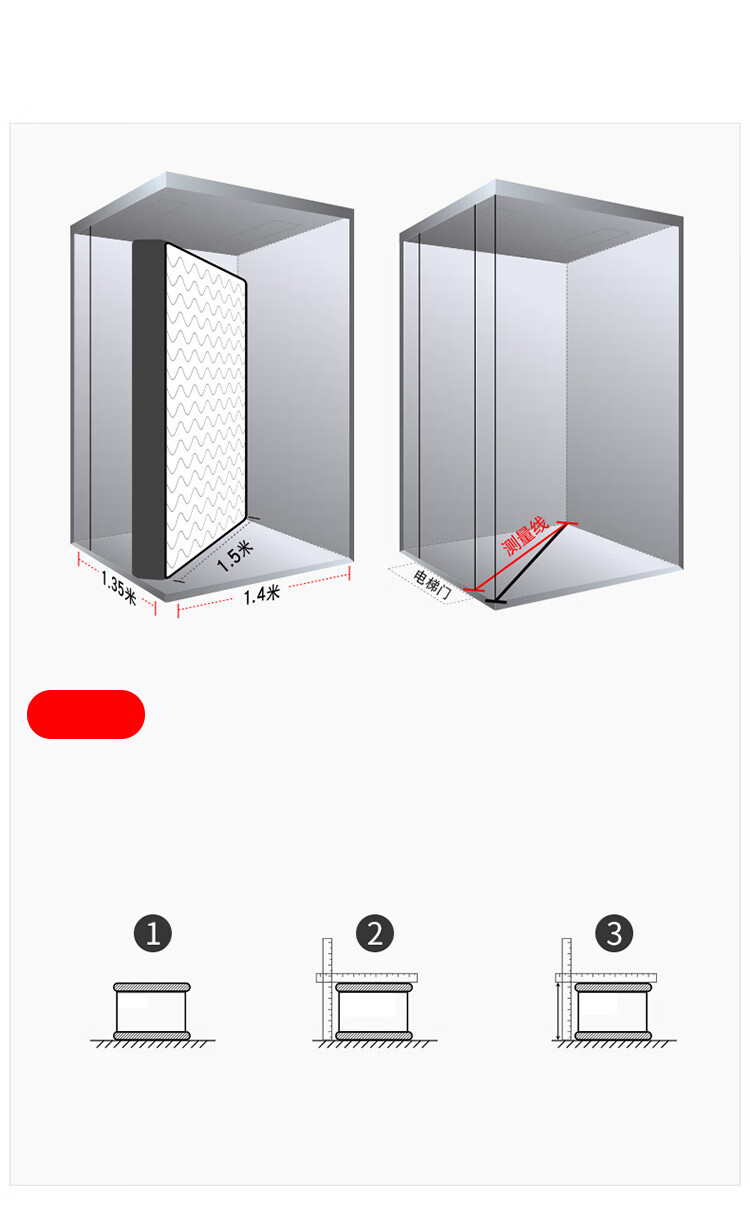 1.5米
1.35米
1.4米
测量线
电梯门

1
2
3