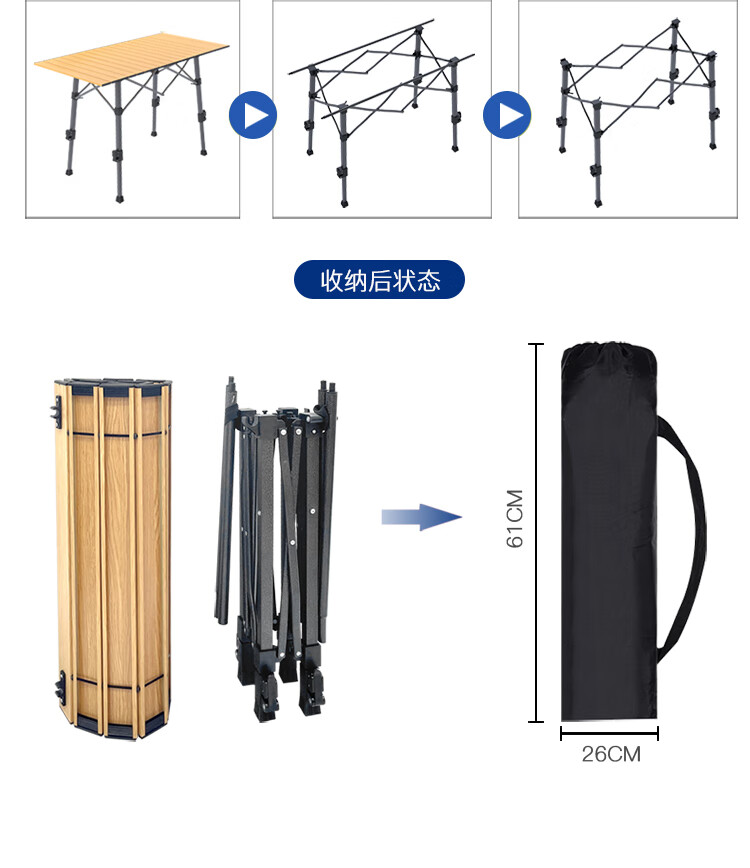 收纳后状态

61CM

26CM