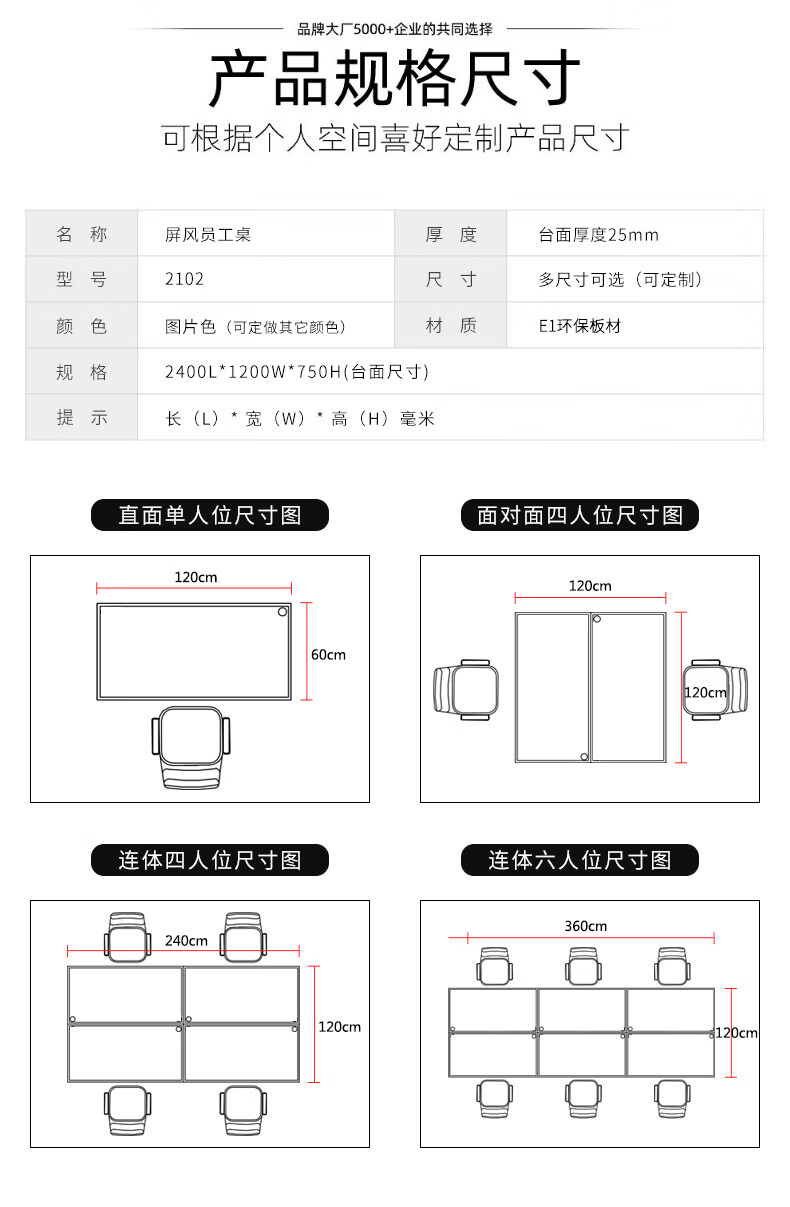 品牌大厂5000+企业的共同选择

产品规格尺寸

可根据个人空间喜好定制产品尺寸

| 名 称 | 屏风员工桌 | 厚 度 | 台面厚度25mm |
|---|---|---|---|
| 型 号 | 2102 | 尺 寸 | 多尺寸可选（可定制） |
| 颜 色 | 图片色（可定做其它颜色） | 材 质 | E1环保板材 |
| 规 格 | 2400L*1200W*750H(台面尺寸) | | |
| 提 示 | 长（L）* 宽（W）* 高（H）毫米 | | |

直面单人位尺寸图

120cm

60cm

面对面四人位尺寸图

120cm

120cm

连体四人位尺寸图

240cm

120cm

连体六人位尺寸图

360cm

120cm