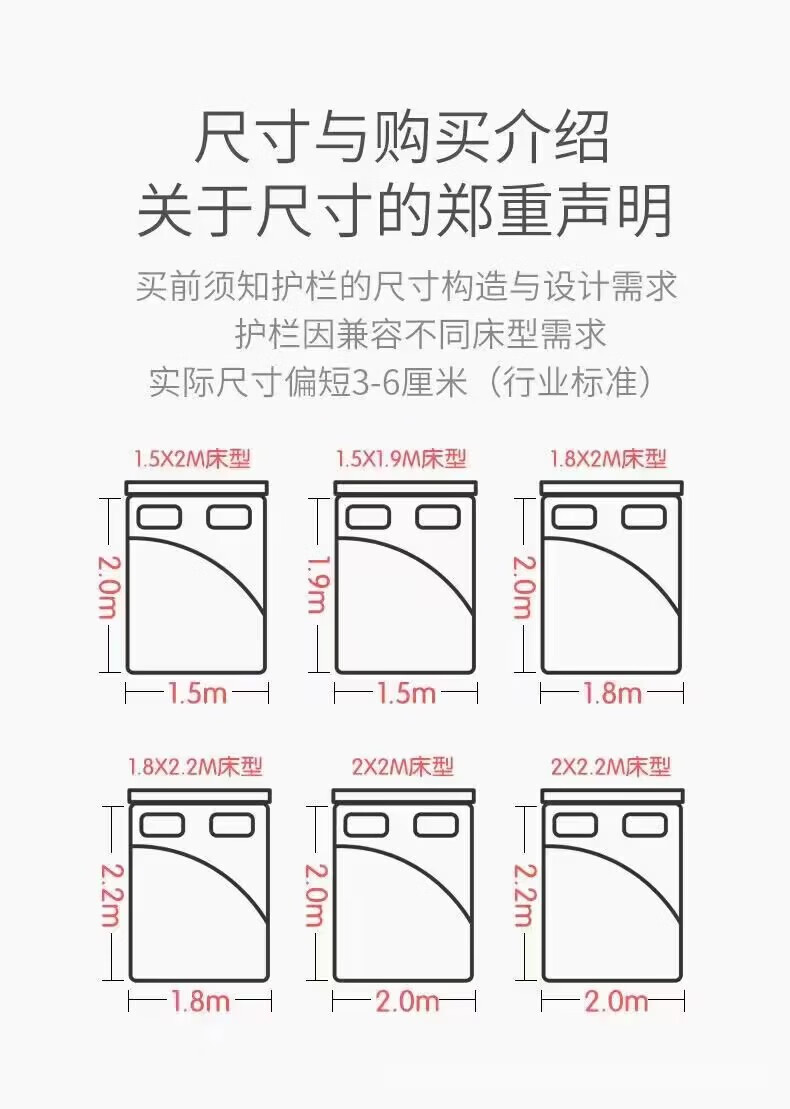 尺寸与购买介绍
关于尺寸的郑重声明

买前须知护栏的尺寸构造与设计需求
护栏因兼容不同床型需求
实际尺寸偏短3-6厘米（行业标准）

1.5X2M床型
2.0m
1.5m

1.5X1.9M床型
1.9m
1.5m

1.8X2M床型
2.0m
1.8m

1.8X2.2M床型
2.2m
1.8m

2X2M床型
2.0m
2.0m

2X2.2M床型
2.2m
2.0m