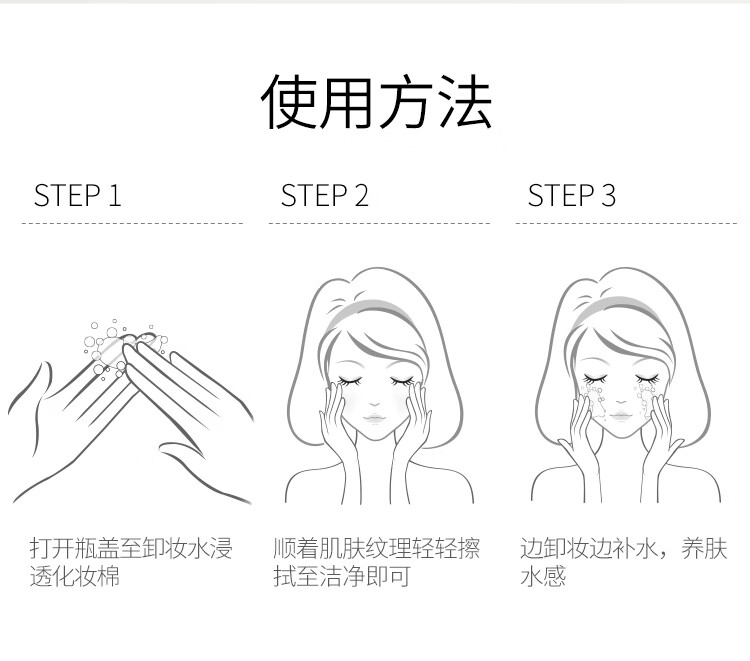 使用方法

STEP 1

打开瓶盖至卸妆水浸透化妆棉

STEP 2

顺着肌肤纹理轻轻擦拭至洁净即可

STEP 3

边卸妆边补水，养肤水感