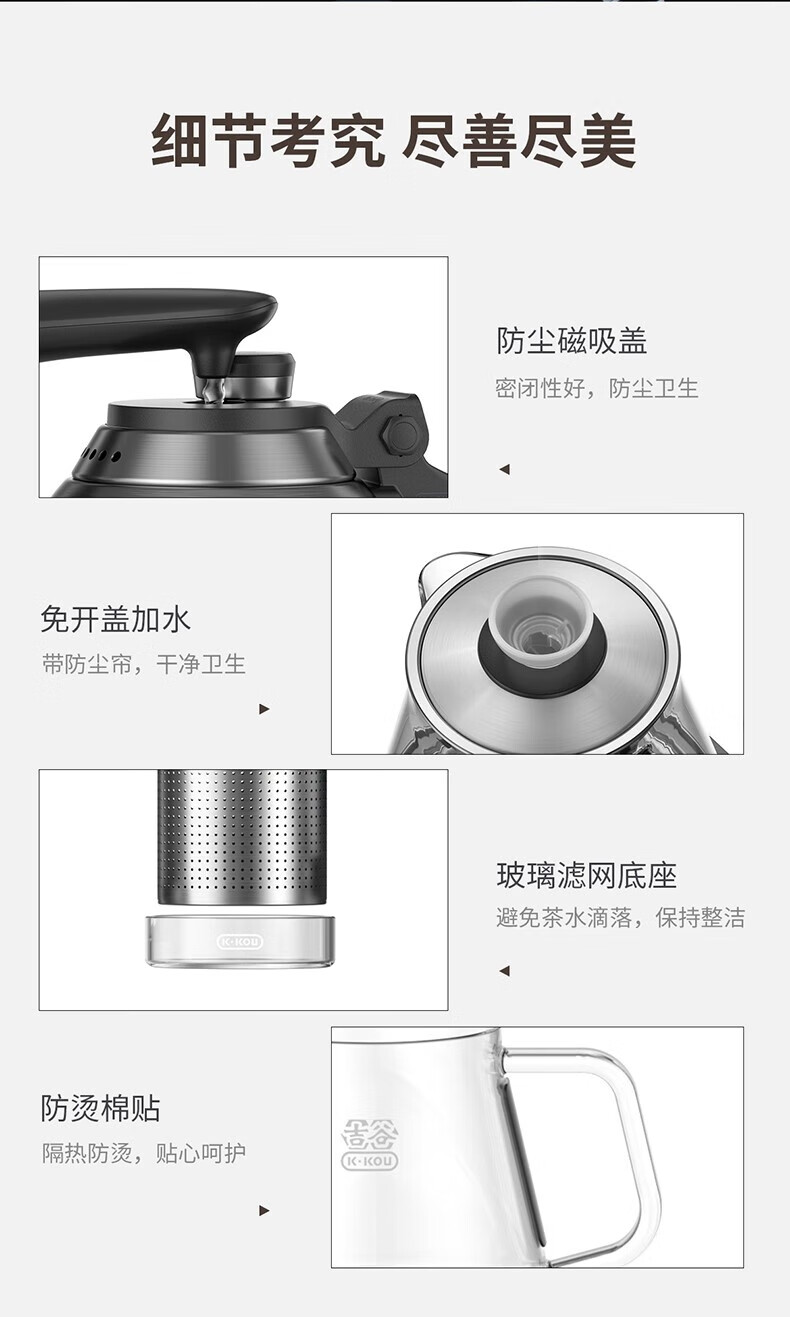 细节考究 尽善尽美

防尘磁吸盖
密闭性好，防尘卫生

免开盖加水
带防尘帘，干净卫生

K·KOU

玻璃滤网底座
避免茶水滴落，保持整洁

防烫棉贴
隔热防烫，贴心呵护

吉谷
K·KOU