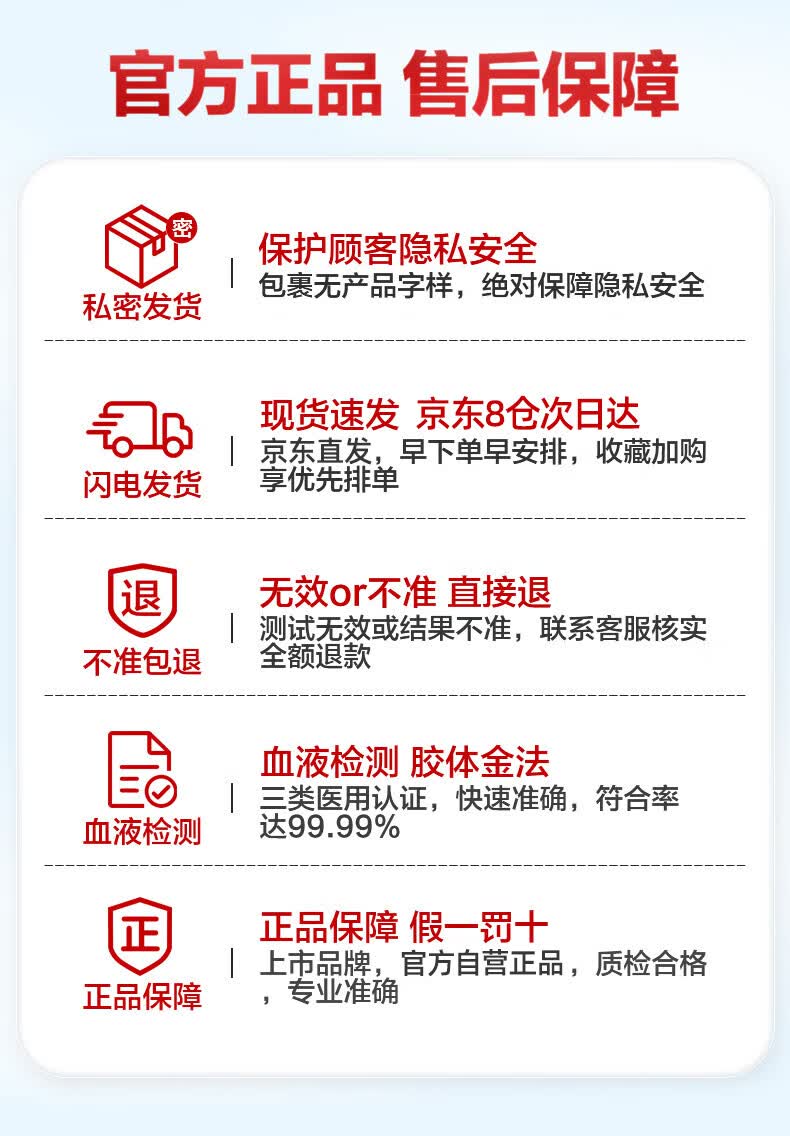 官方正品 售后保障

密

私密发货

保护顾客隐私安全

包裹无产品字样，绝对保障隐私安全

闪电发货

现货速发 京东8仓次日达

京东直发，早下单早安排，收藏加购享优先排单

退

不准包退

无效or不准 直接退

测试无效或结果不准，联系客服核实全额退款

血液检测

血液检测 胶体金法

三类医用认证，快速准确，符合率达99.99%

正

正品保障

正品保障 假一罚十

上市品牌，官方自营正品，质检合格，专业准确