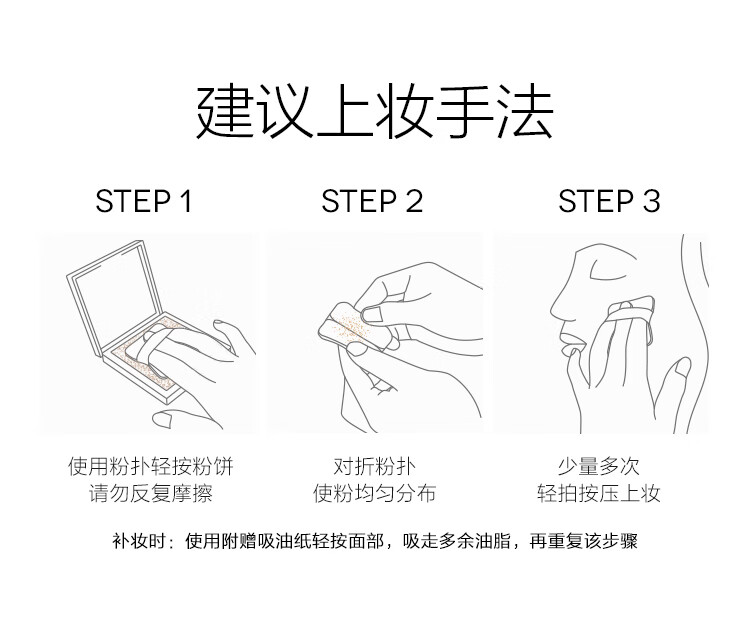 建议上妆手法

STEP 1

使用粉扑轻按粉饼
请勿反复摩擦

STEP 2

对折粉扑
使粉均匀分布

STEP 3

少量多次
轻拍按压上妆

补妆时：使用附赠吸油纸轻按面部，吸走多余油脂，再重复该步骤