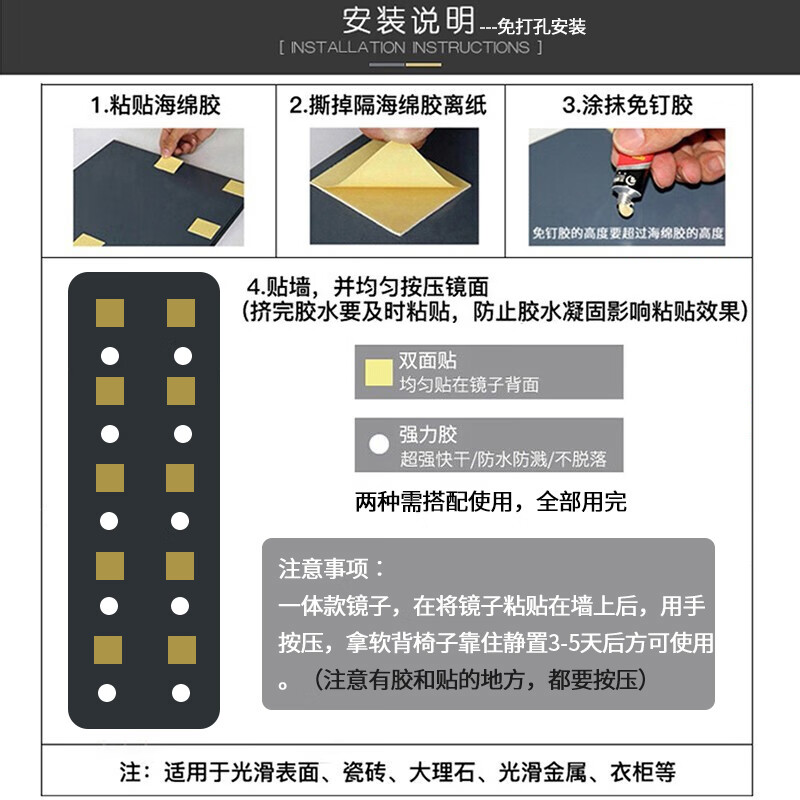 安装说明 ---免打孔安装
[ INSTALLATION INSTRUCTIONS ]

1.粘贴海绵胶

2.撕掉隔海绵胶离纸

3.涂抹免钉胶

免钉胶的高度要超过海绵胶的高度

4.贴墙，并均匀按压镜面
(挤完胶水要及时粘贴，防止胶水凝固影响粘贴效果)

双面贴
均匀贴在镜子背面

强力胶
超强快干/防水防溅/不脱落

两种需搭配使用，全部用完

注意事项：
一体款镜子，在将镜子粘贴在墙上后，用手按压，拿软背椅子靠住静置3-5天后方可使用。（注意有胶和贴的地方，都要按压）

注：适用于光滑表面、瓷砖、大理石、光滑金属、衣柜等