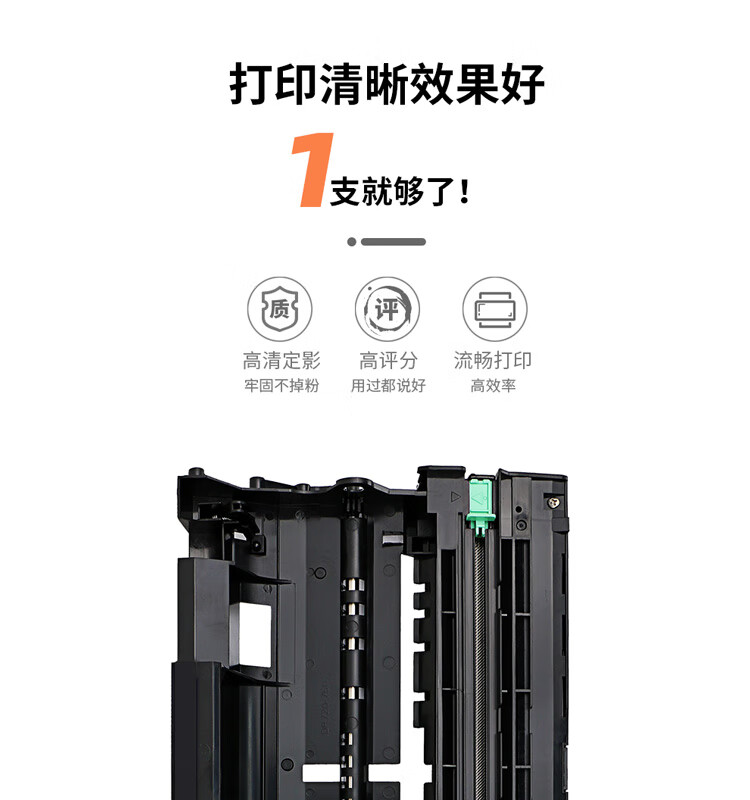 打印清晰效果好

1支就够了！

质
高清定影
牢固不掉粉

评
高评分
用过都说好

流畅打印
高效率