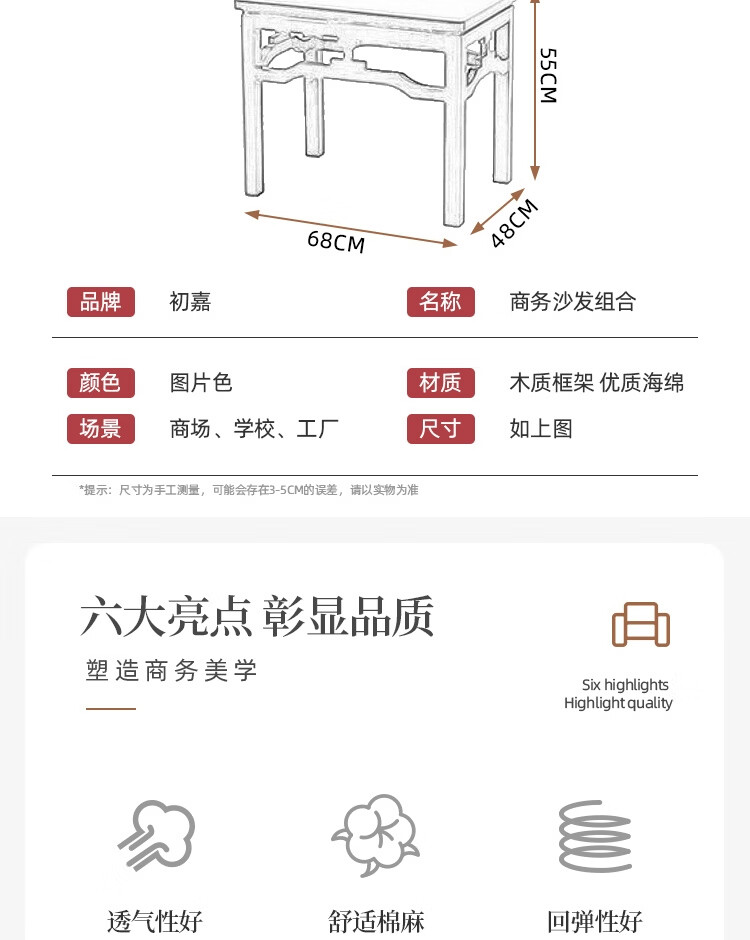 55CM

68CM

48CM

| 品牌 | 初嘉 | 名称 | 商务沙发组合 |
|---|---|---|---|
| 颜色 | 图片色 | 材质 | 木质框架 优质海绵 |
| 场景 | 商场、学校、工厂 | 尺寸 | 如上图 |

*提示：尺寸为手工测量，可能会存在3-5CM的误差，请以实物为准

六大亮点 彰显品质

塑造商务美学

Six highlights
Highlight quality

透气性好

舒适棉麻

回弹性好