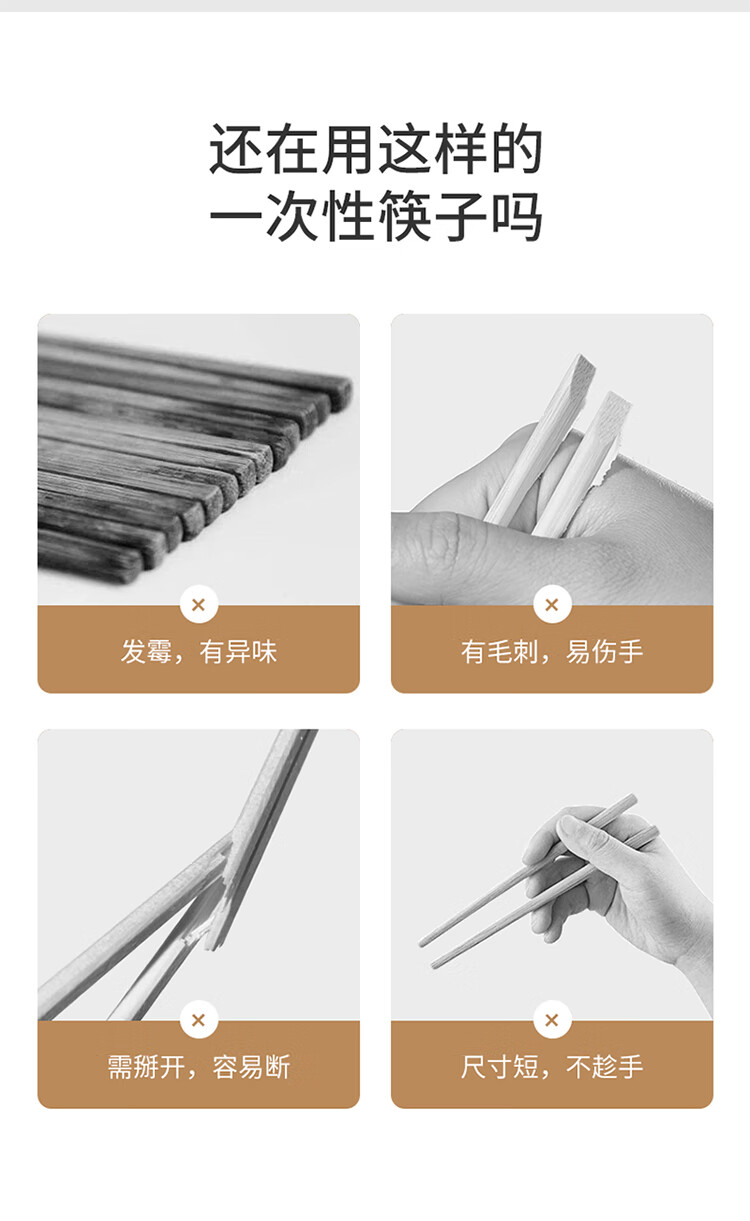 还在用这样的
一次性筷子吗

×

发霉，有异味

×

有毛刺，易伤手

×

需掰开，容易断

×

尺寸短，不趁手