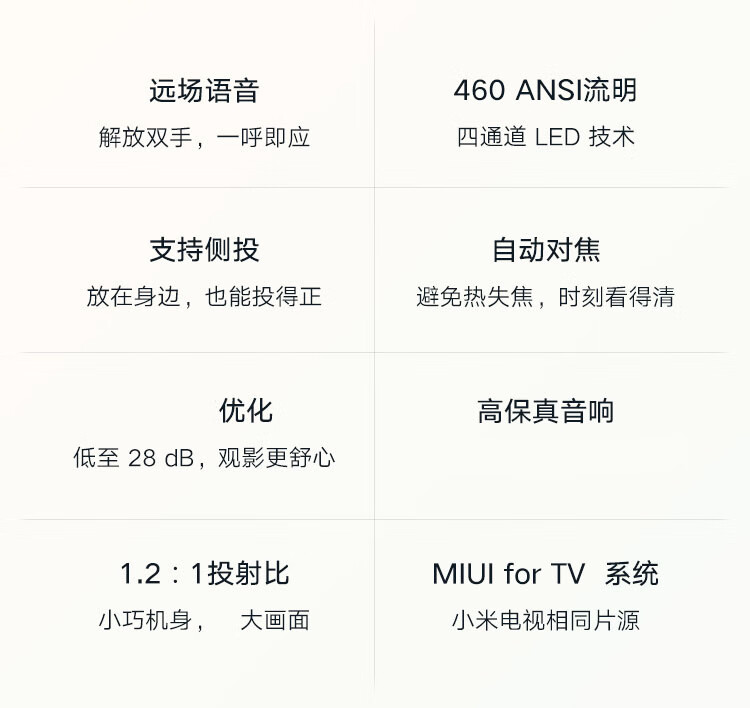 远场语音
解放双手，一呼即应

460 ANSI流明
四通道LED技术

支持侧投
放在身边，也能投得正

自动对焦
避免热失焦，时刻看得清

优化
低至28 dB，观影更舒心

高保真音响

1.2：1投射比
小巧机身，  大画面

MIUI for TV  系统
小米电视相同片源