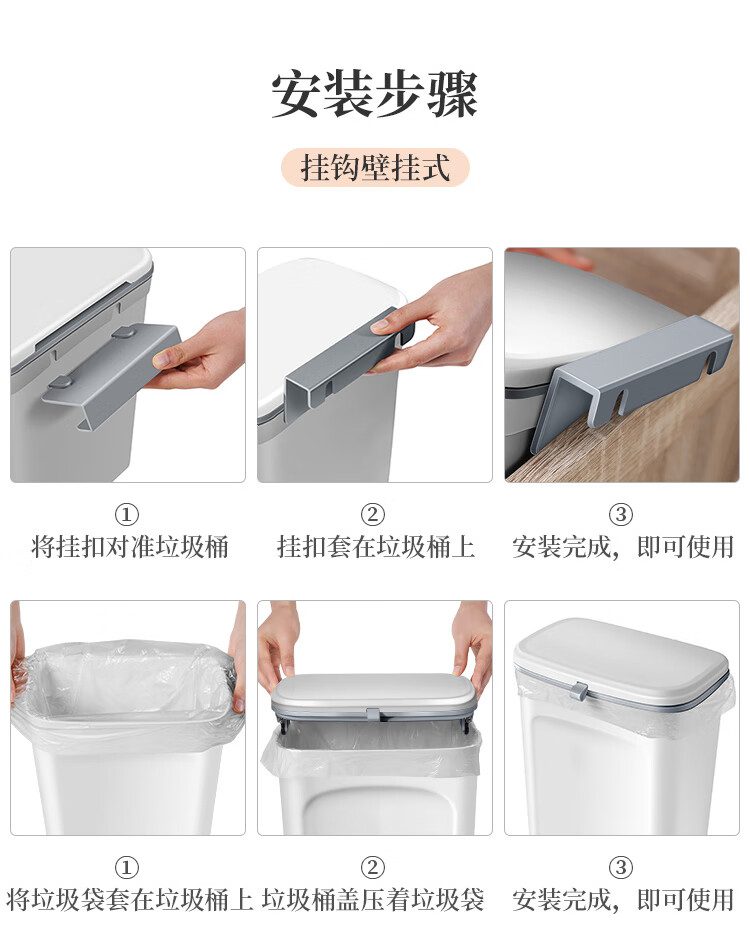 安装步骤

挂钩壁挂式

①
将挂扣对准垃圾桶

②
挂扣套在垃圾桶上

③
安装完成，即可使用

①
将垃圾袋套在垃圾桶上

②
垃圾桶盖压着垃圾袋

③
安装完成，即可使用