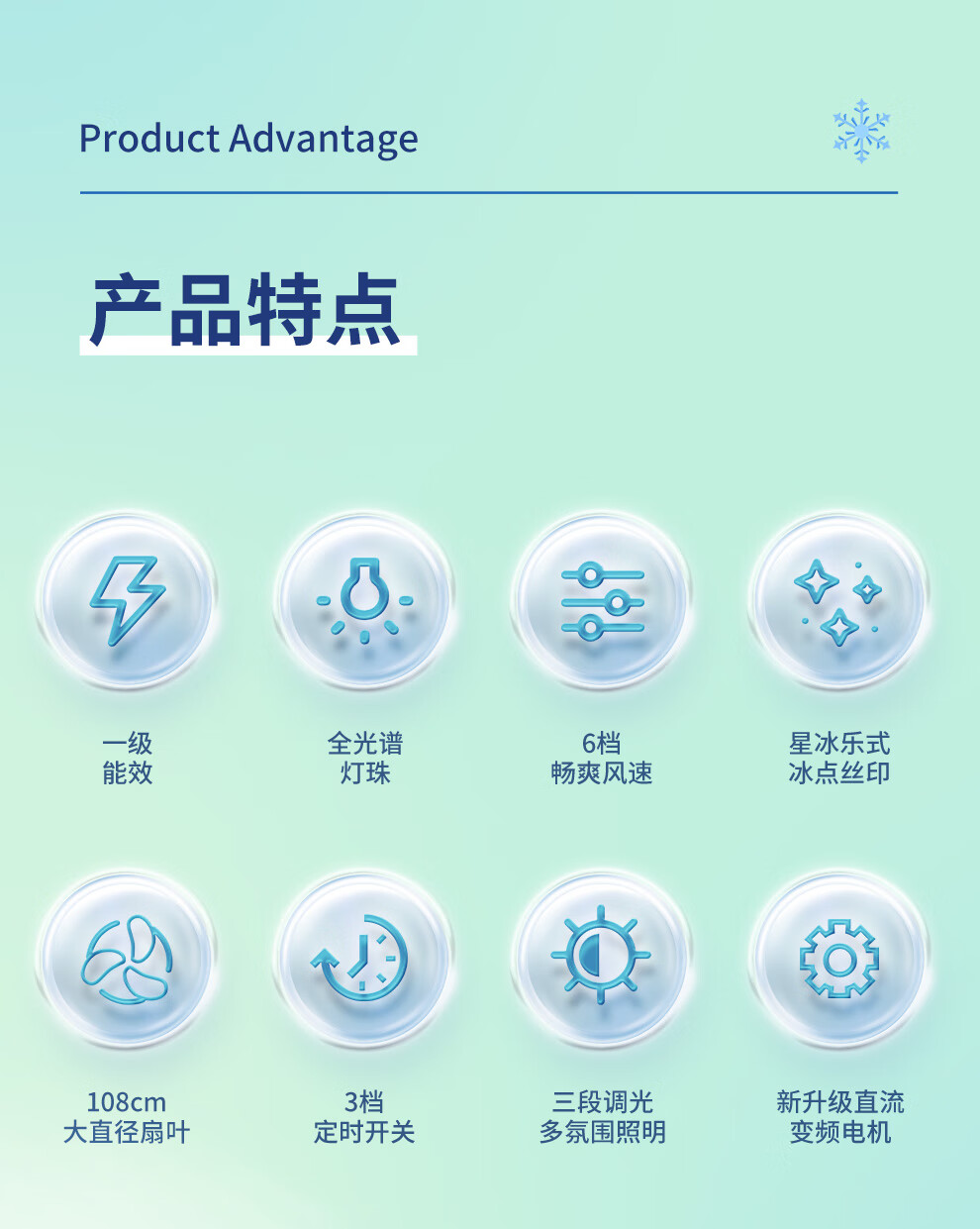 Product Advantage

产品特点

一级
能效

全光谱
灯珠

6档
畅爽风速

星冰乐式
冰点丝印

108cm
大直径扇叶

3档
定时开关

三段调光
多氛围照明

新升级直流
变频电机